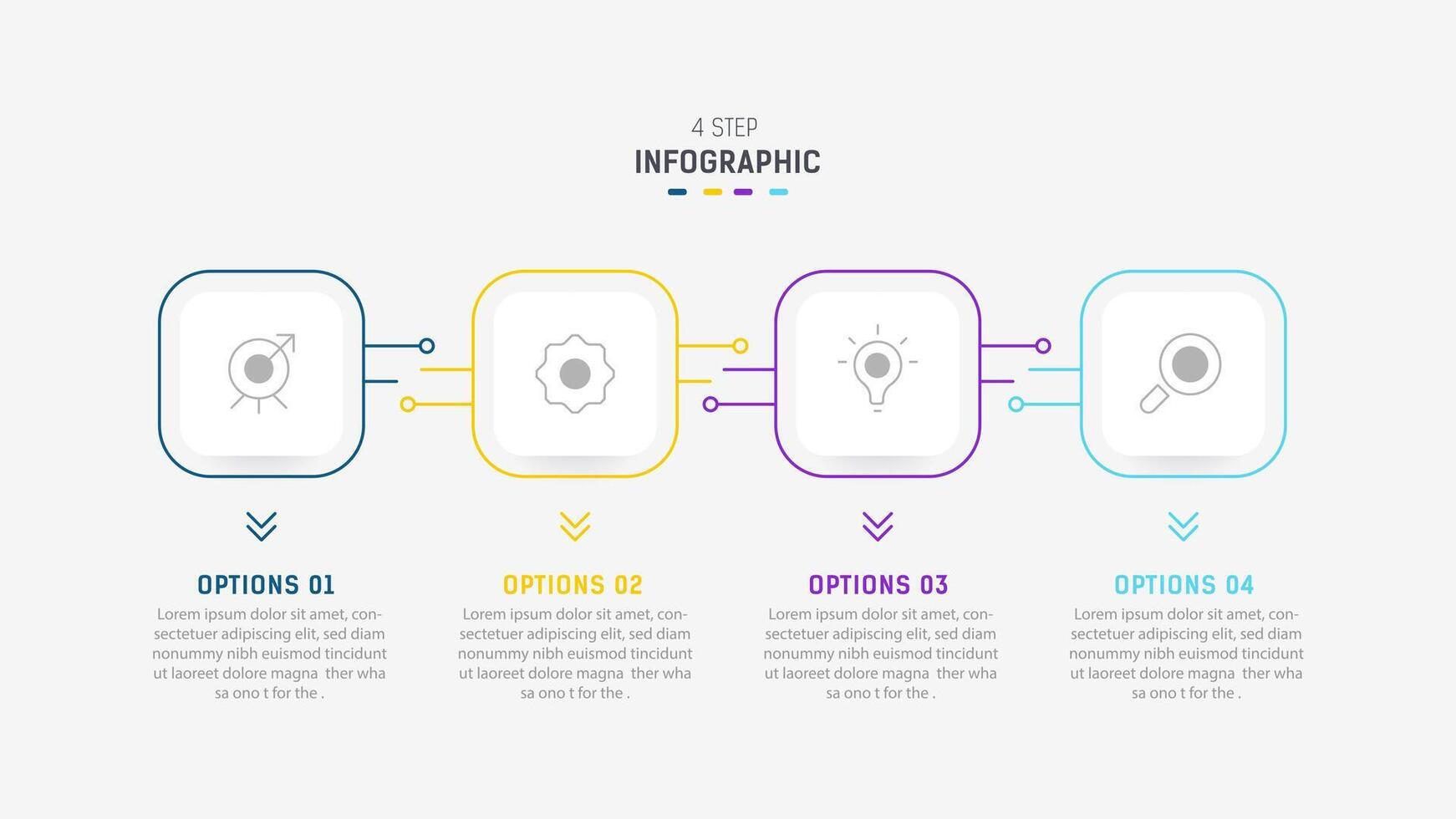 4 STEP
INFOGRAPHIC

OPTIONS 01
Lorem ipsum dolor sit amet, consectetuer adipiscing elit, sed diam nonummy nibh euismod tincidunt ut laoreet dolore magna ther wha sa ono t for the .

OPTIONS 02
Lorem ipsum dolor sit amet, consectetuer adipiscing elit, sed diam nonummy nibh euismod tincidunt ut laoreet dolore magna ther wha sa ono t for the .

OPTIONS 03
Lorem ipsum dolor sit amet, consectetuer adipiscing elit, sed diam nonummy nibh euismod tincidunt ut laoreet dolore magna ther wha sa ono t for the .

OPTIONS 04
Lorem ipsum dolor sit amet, consectetuer adipiscing elit, sed diam nonummy nibh euismod tincidunt ut laoreet dolore magna ther wha sa ono t for the .