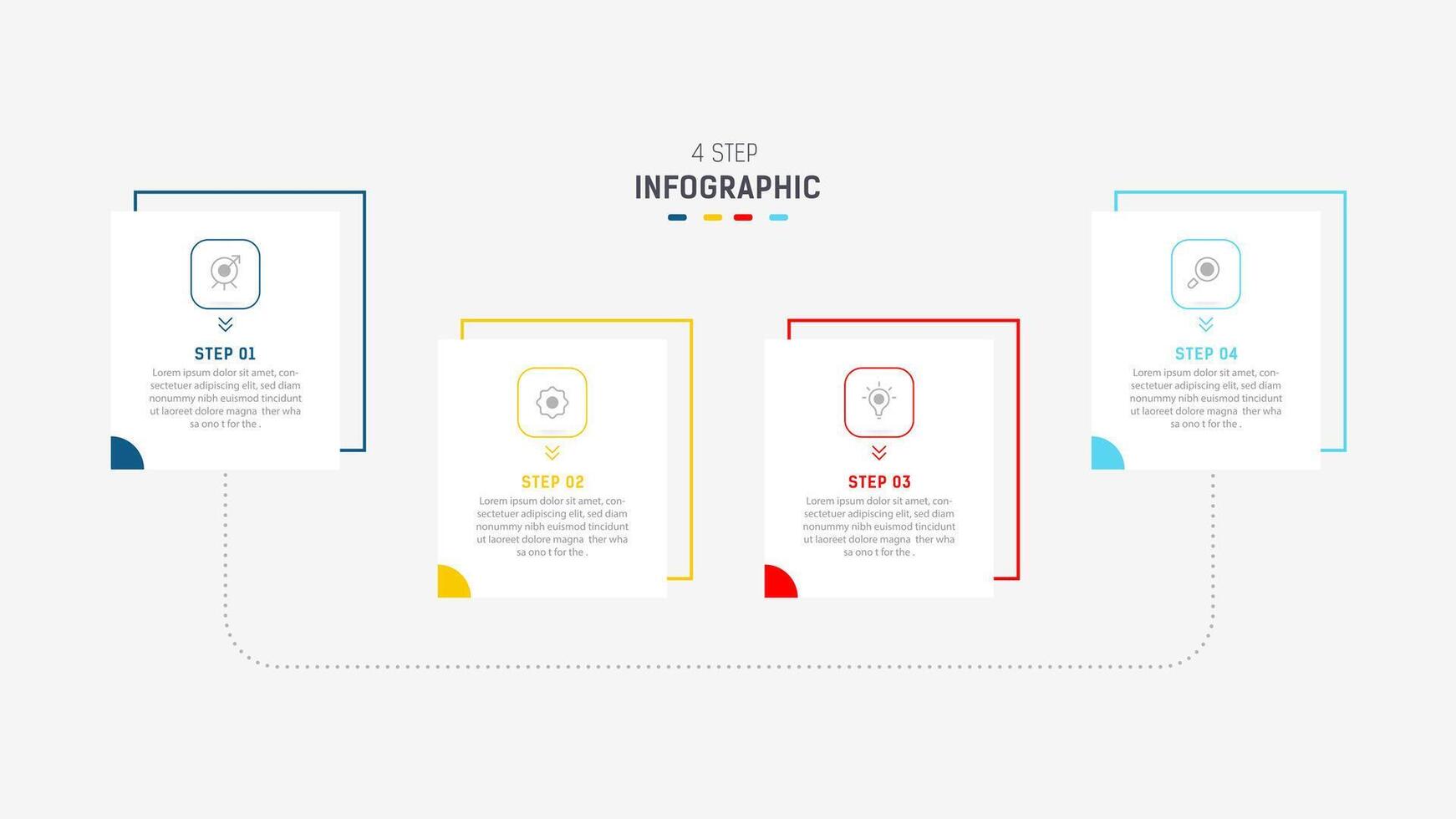 4 STEP
INFOGRAPHIC

STEP 01
Lorem ipsum dolor sit amet, consectetuer adipiscing elit, sed diam nonummy nibh euismod tincidunt ut laoreet dolore magna ther wha sa ono t for the .

STEP 02
Lorem ipsum dolor sit amet, consectetuer adipiscing elit, sed diam nonummy nibh euismod tincidunt ut laoreet dolore magna ther wha sa ono t for the .

STEP 03
Lorem ipsum dolor sit amet, consectetuer adipiscing elit, sed diam nonummy nibh euismod tincidunt ut laoreet dolore magna ther wha sa ono t for the .

STEP 04
Lorem ipsum dolor sit amet, consectetuer adipiscing elit, sed diam nonummy nibh euismod tincidunt ut laoreet dolore magna ther wha sa ono t for the .