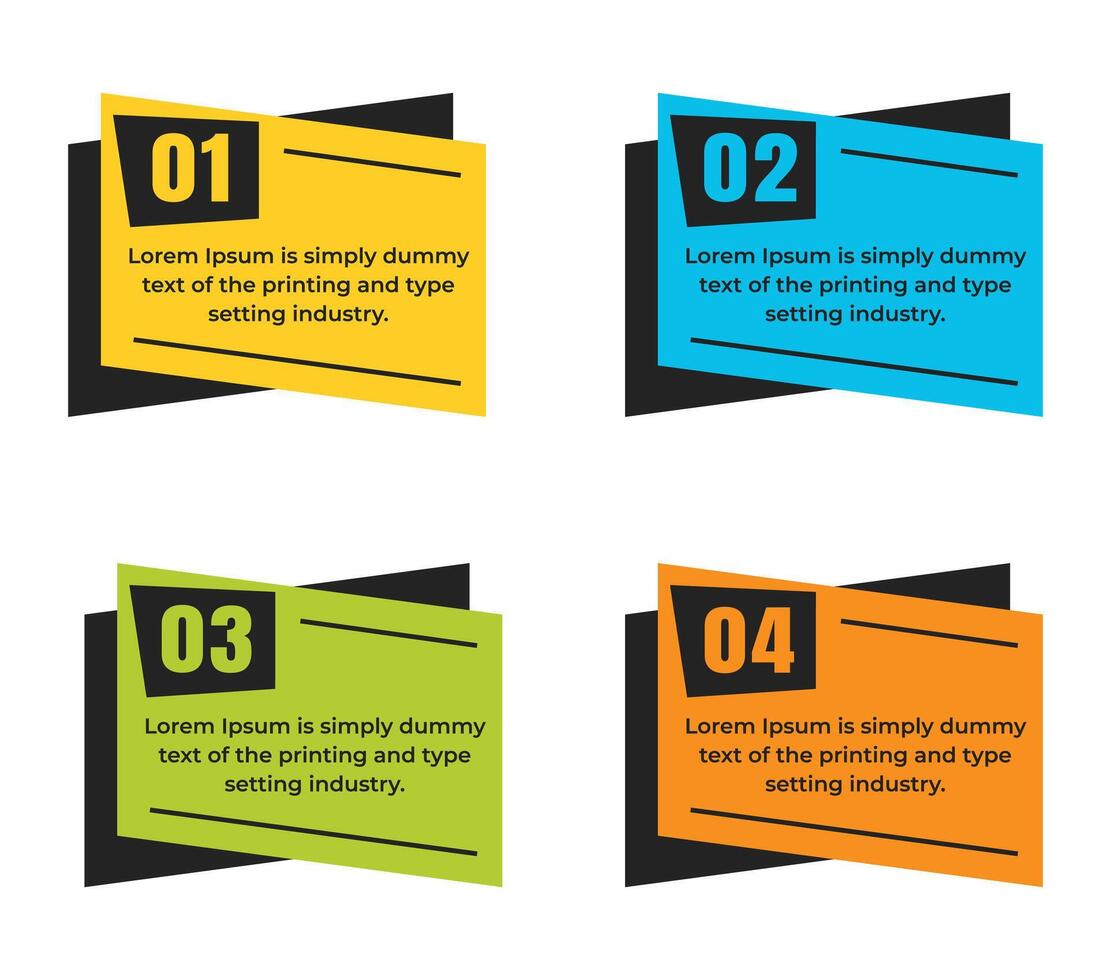 01

Lorem Ipsum is simply dummy text of the printing and type setting industry.

02

Lorem Ipsum is simply dummy text of the printing and type setting industry.

03

Lorem Ipsum is simply dummy text of the printing and type setting industry.

04

Lorem Ipsum is simply dummy text of the printing and type setting industry.