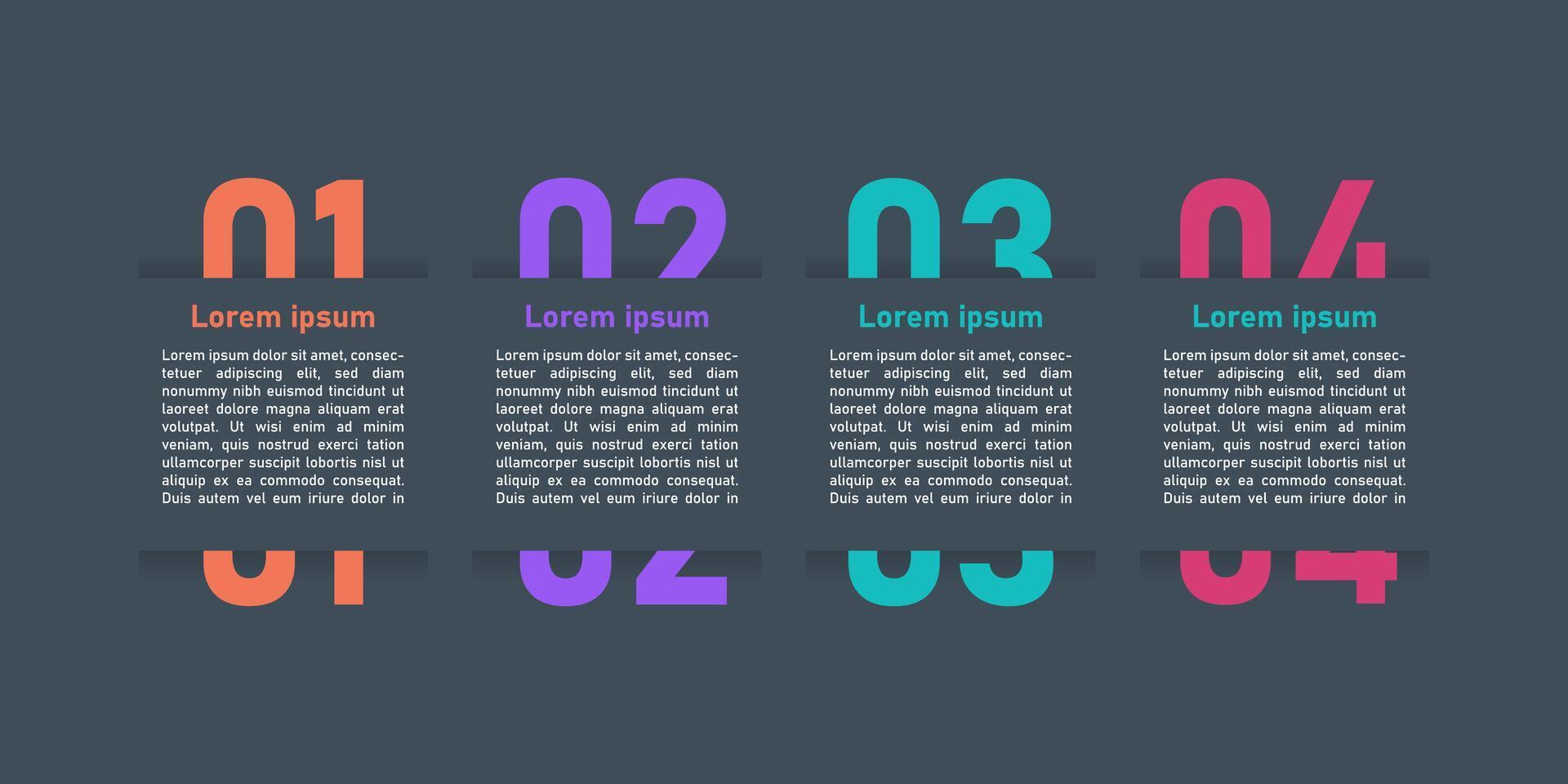 01

Lorem ipsum

Lorem ipsum dolor sit amet, consectetuer adipiscing elit, sed diam nonummy nibh euismod tincidunt ut laoreet dolore magna aliquam erat volutpat. Ut wisi enim ad minim veniam, quis nostrud exerci tation ullamcorper suscipit lobortis nisl ut aliquip ex ea commodo consequat. Duis autem vel eum iriure dolor in

02

Lorem ipsum

Lorem ipsum dolor sit amet, consectetuer adipiscing elit, sed diam nonummy nibh euismod tincidunt ut laoreet dolore magna aliquam erat volutpat. Ut wisi enim ad minim veniam, quis nostrud exerci tation ullamcorper suscipit lobortis nisl ut aliquip ex ea commodo consequat. Duis autem vel eum iriure dolor in

03

Lorem ipsum

Lorem ipsum dolor sit amet, consectetuer adipiscing elit, sed diam nonummy nibh euismod tincidunt ut laoreet dolore magna aliquam erat volutpat. Ut wisi enim ad minim veniam, quis nostrud exerci tation ullamcorper suscipit lobortis nisl ut aliquip ex ea commodo consequat. Duis autem vel eum iriure dolor in

04

Lorem ipsum

Lorem ipsum dolor sit amet, consectetuer adipiscing elit, sed diam nonummy nibh euismod tincidunt ut laoreet dolore magna aliquam erat volutpat. Ut wisi enim ad minim veniam, quis nostrud exerci tation ullamcorper suscipit lobortis nisl ut aliquip ex ea commodo consequat. Duis autem vel eum iriure dolor in