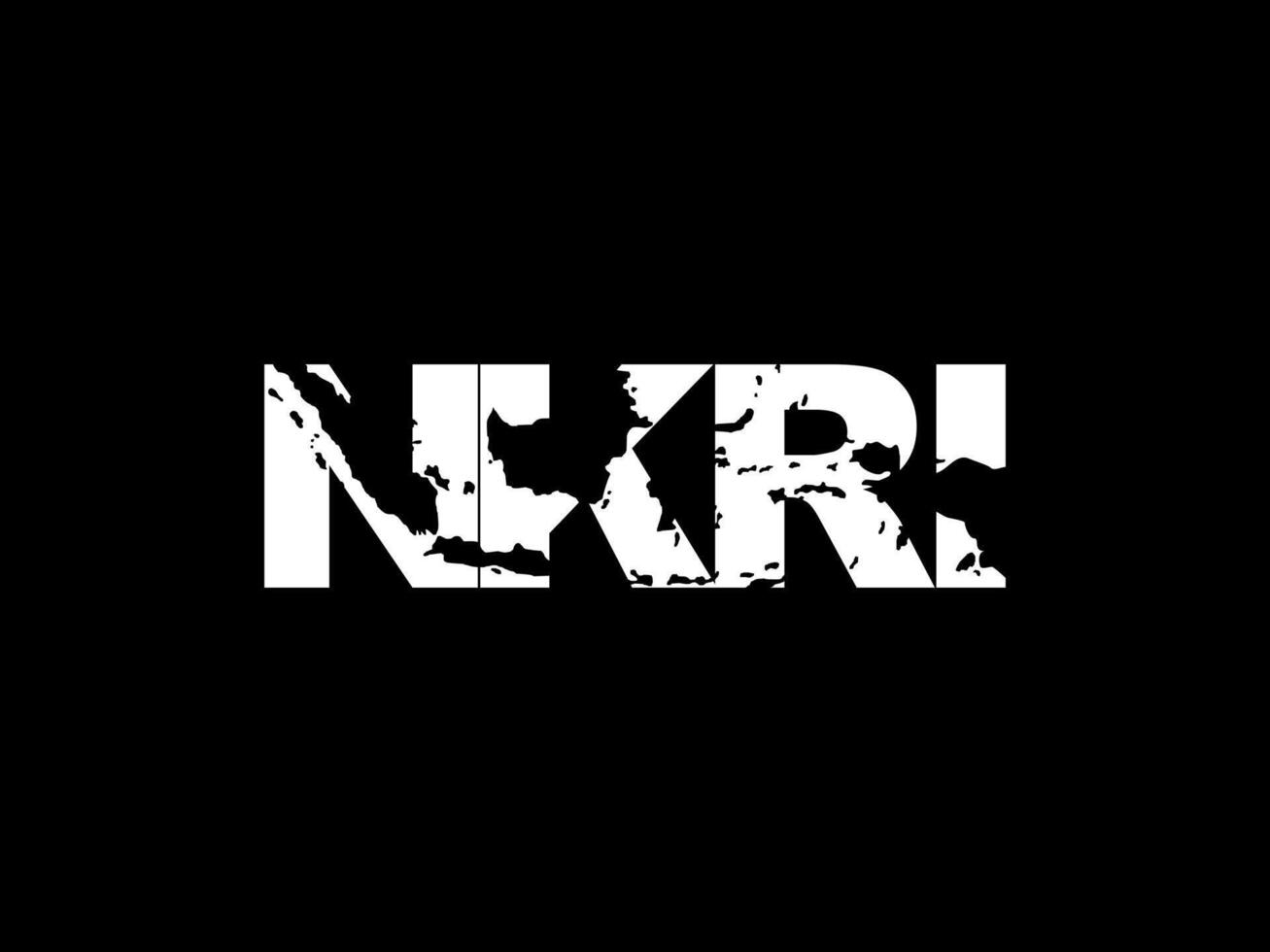 NKRI