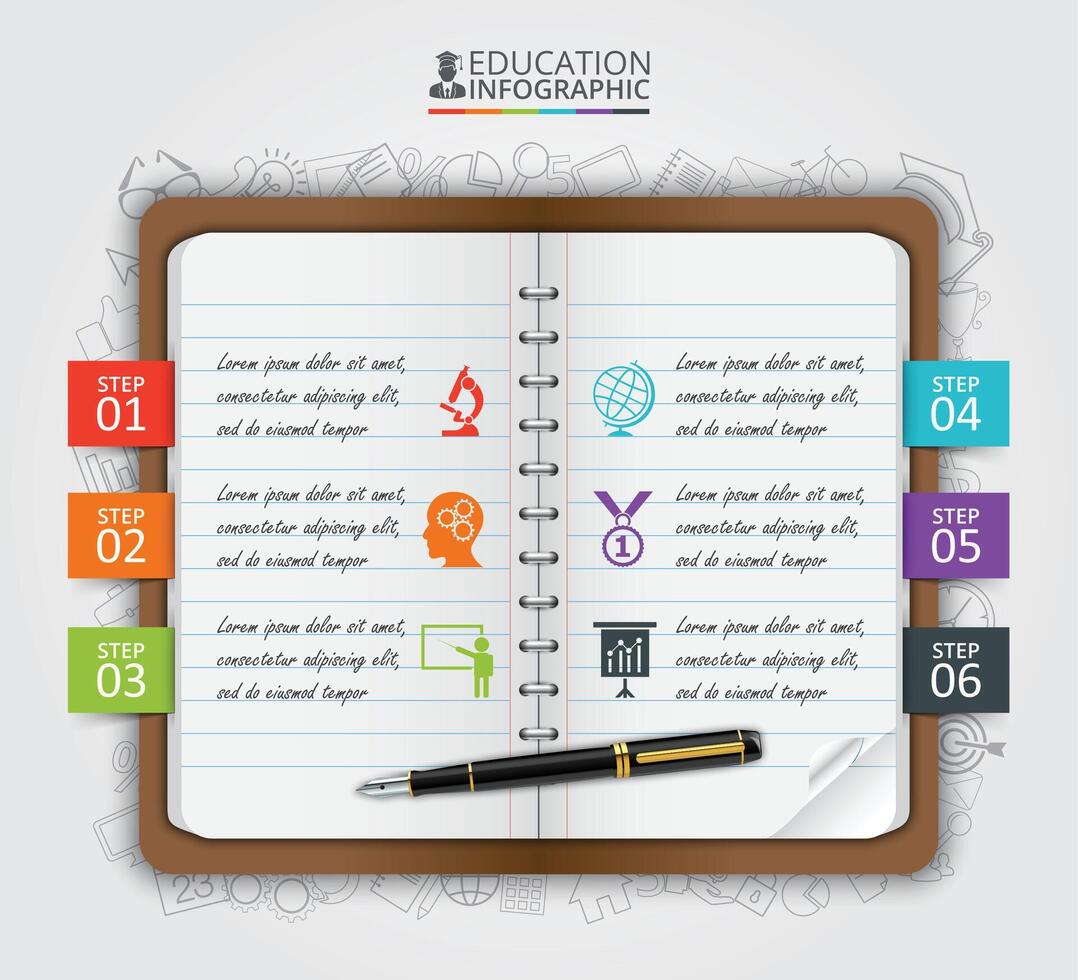 EDUCATION
INFOGRAPHIC

STEP
01

Lorem ipsum dolor sit amet, consectetur adipiscing elit, sed do eiusmod tempor

STEP
02

Lorem ipsum dolor sit amet, consectetur adipiscing elit, sed do eiusmod tempor

STEP
03

Lorem ipsum dolor sit amet, consectetur adipiscing elit, sed do eiusmod tempor

Lorem ipsum dolor sit amet, consectetur adipiscing elit, sed do eiusmod tempor

STEP
04

1

Lorem ipsum dolor sit amet, consectetur adipiscing elit, sed do eiusmod tempor

STEP
05

Lorem ipsum dolor sit amet, consectetur adipiscing elit, sed do eiusmod tempor

STEP
06