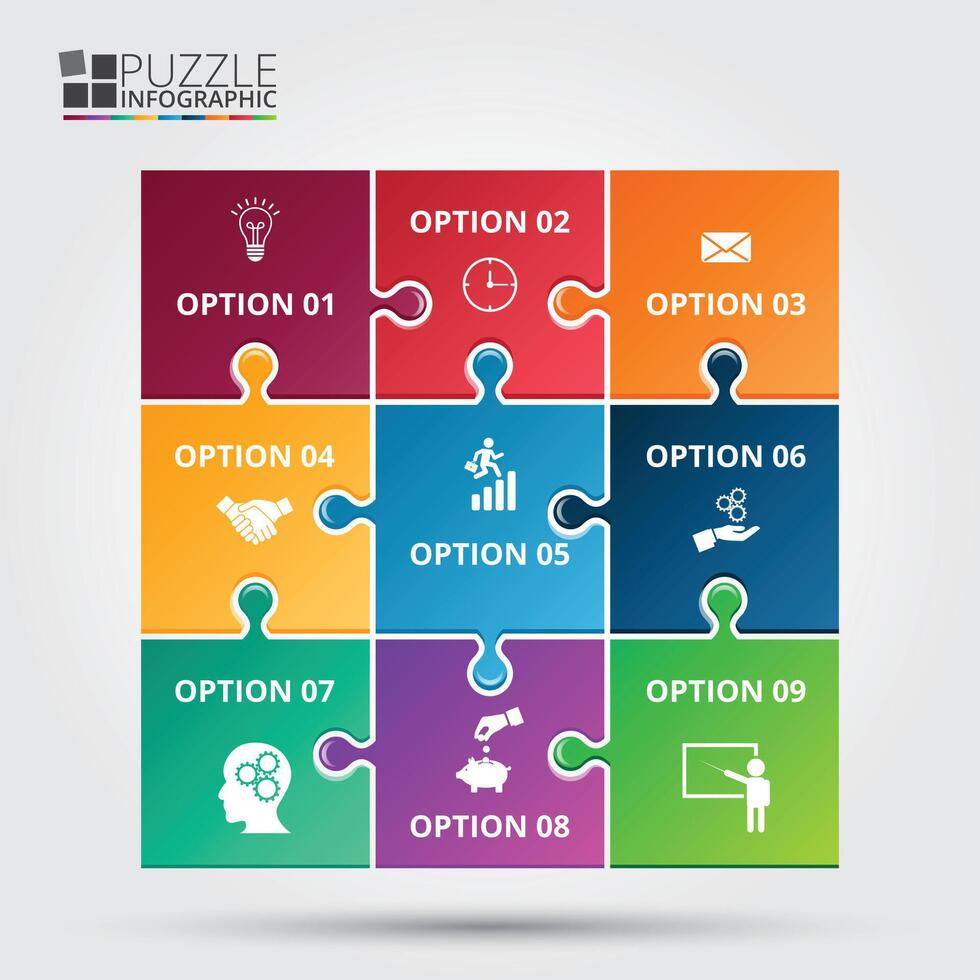 PUZZLE
INFOGRAPHIC

OPTION 01

OPTION 02

OPTION 03

OPTION 04

OPTION 05

OPTION 06

OPTION 07

OPTION 08

OPTION 09