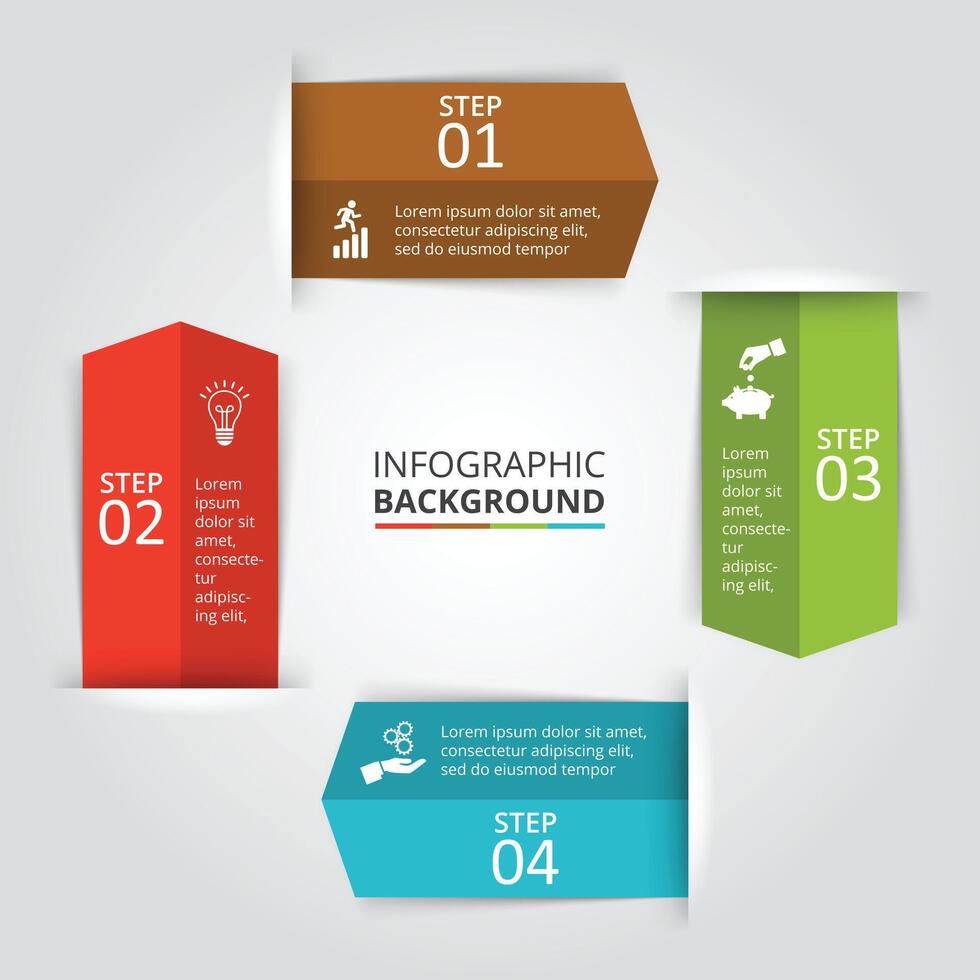 STEP
01

Lorem ipsum dolor sit amet, consectetur adipiscing elit, sed do eiusmod tempor

STEP
02

Lorem ipsum dolor sit amet, consectetur adipiscing elit,

INFOGRAPHIC
BACKGROUND

Lorem ipsum dolor sit amet, consectetur adipiscing elit,

STEP
03

Lorem ipsum dolor sit amet, consectetur adipiscing elit, sed do eiusmod tempor

STEP
04