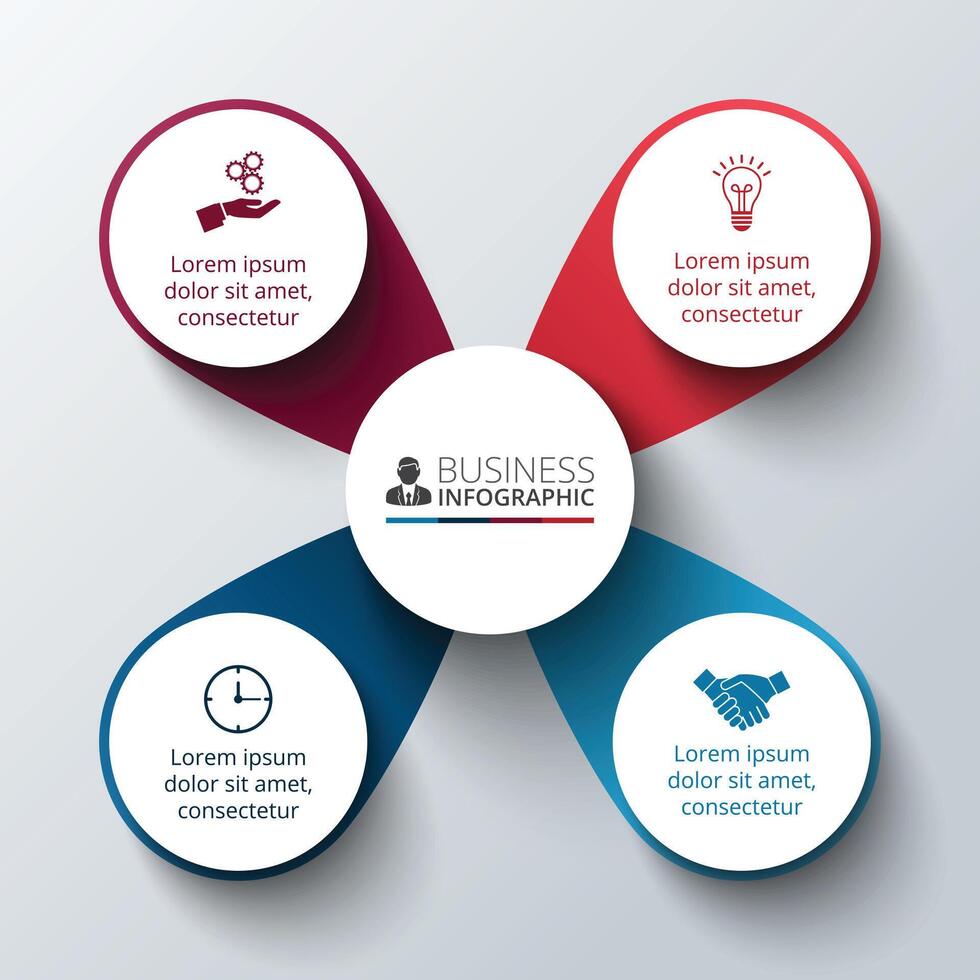 Lorem ipsum dolor sit amet, consectetur

Lorem ipsum dolor sit amet, consectetur

BUSINESS
INFOGRAPHIC

Lorem ipsum dolor sit amet, consectetur

Lorem ipsum dolor sit amet, consectetur