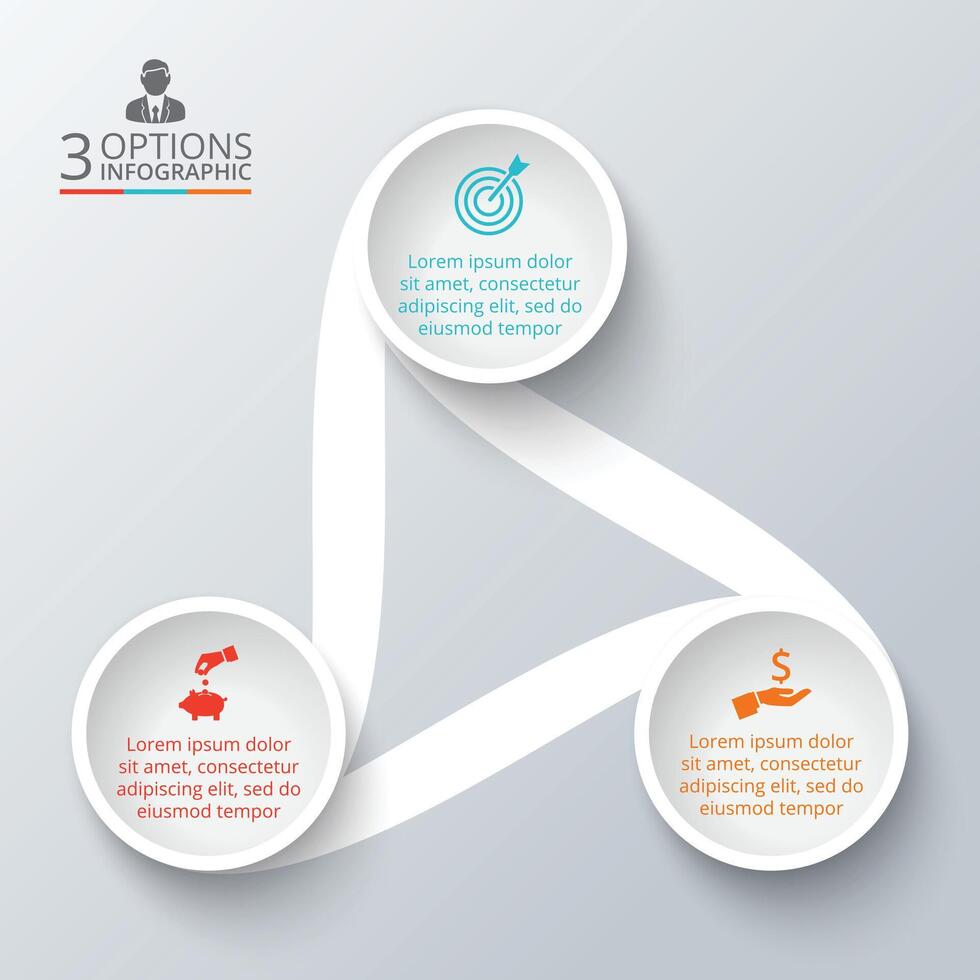 3 OPTIONS INFOGRAPHIC

Lorem ipsum dolor sit amet, consectetur adipiscing elit, sed do eiusmod tempor

Lorem ipsum dolor sit amet, consectetur adipiscing elit, sed do eiusmod tempor

$

Lorem ipsum dolor sit amet, consectetur adipiscing elit, sed do eiusmod tempor