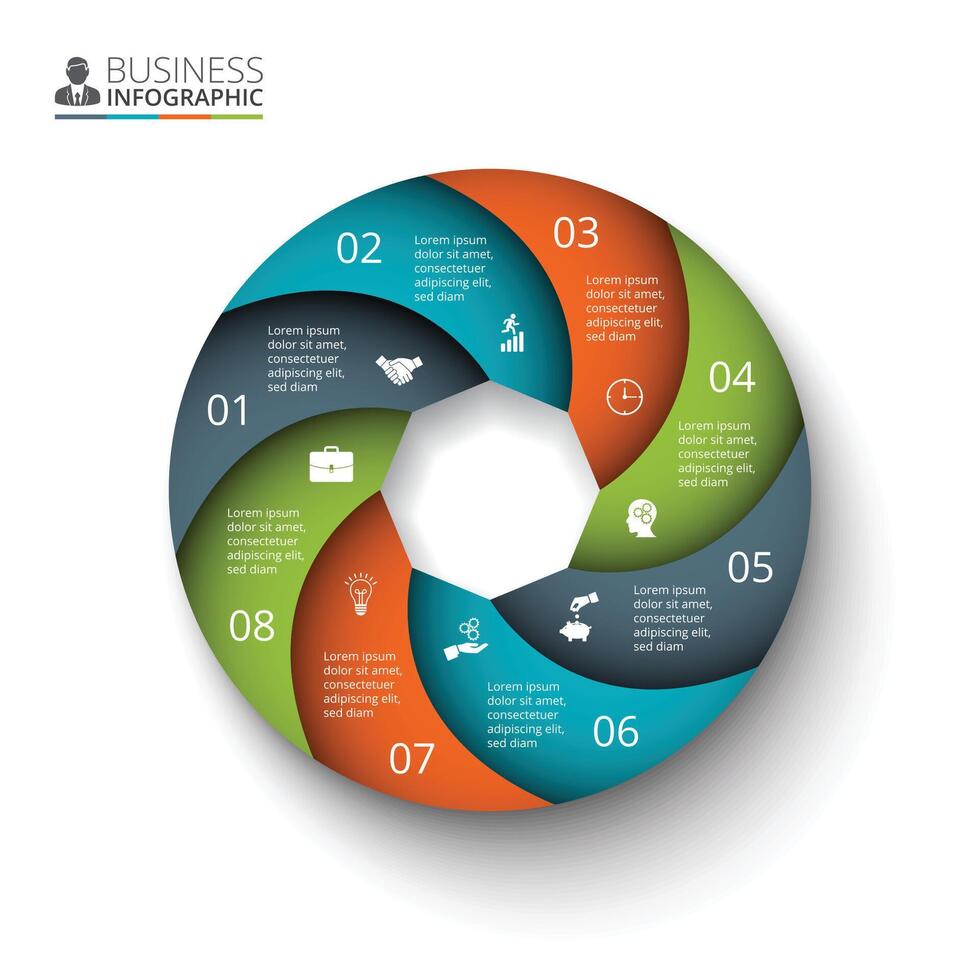 BUSINESS
INFOGRAPHIC

01
Lorem ipsum dolor sit amet, consectetuer adipiscing elit, sed diam

02
Lorem ipsum dolor sit amet, consectetuer adipiscing elit, sed diam

03
Lorem ipsum dolor sit amet, consectetuer adipiscing elit, sed diam

04
Lorem ipsum dolor sit amet, consectetuer adipiscing elit, sed diam

05
Lorem ipsum dolor sit amet, consectetuer adipiscing elit, sed diam

06
Lorem ipsum dolor sit amet, consectetuer adipiscing elit, sed diam

07
Lorem ipsum dolor sit amet, consectetuer adipiscing elit, sed diam

08
Lorem ipsum dolor sit amet, consectetuer adipiscing elit, sed diam