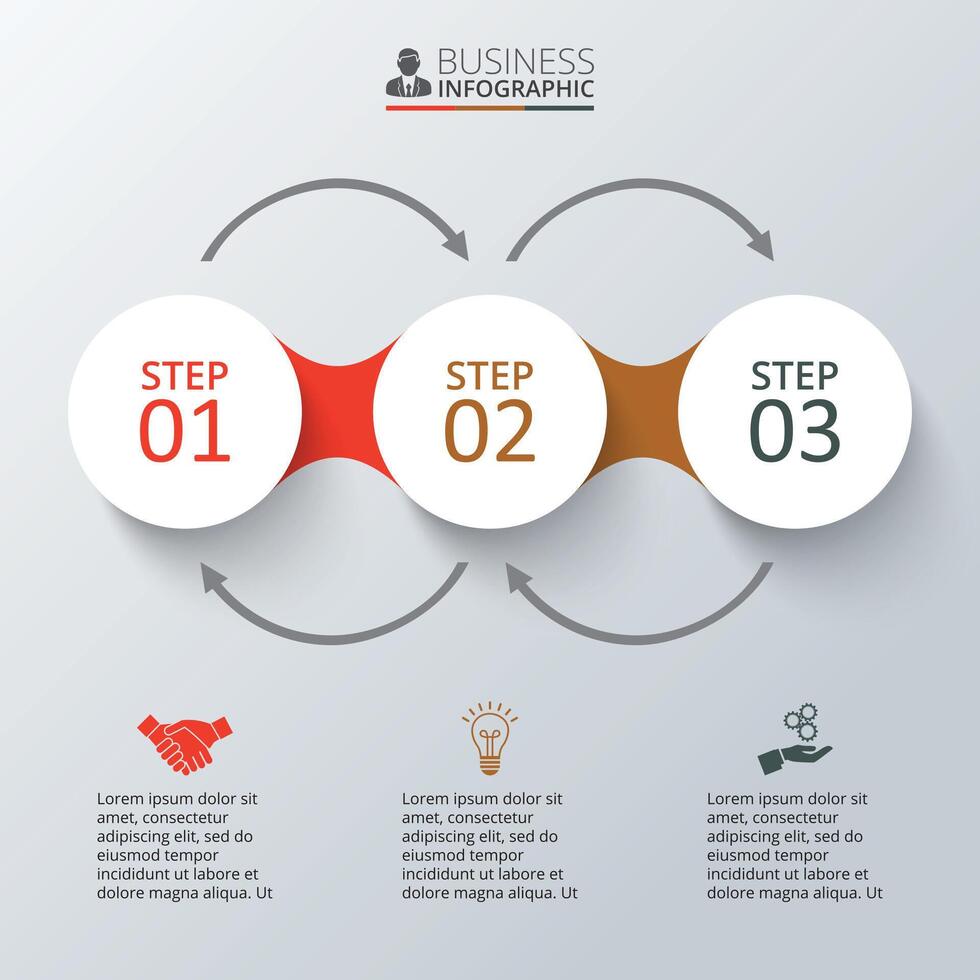 BUSINESS
INFOGRAPHIC

STEP
01

STEP
02

STEP
03

Lorem ipsum dolor sit amet, consectetur adipiscing elit, sed do eiusmod tempor incididunt ut labore et dolore magna aliqua. Ut

Lorem ipsum dolor sit amet, consectetur adipiscing elit, sed do eiusmod tempor incididunt ut labore et dolore magna aliqua. Ut

Lorem ipsum dolor sit amet, consectetur adipiscing elit, sed do eiusmod tempor incididunt ut labore et dolore magna aliqua. Ut