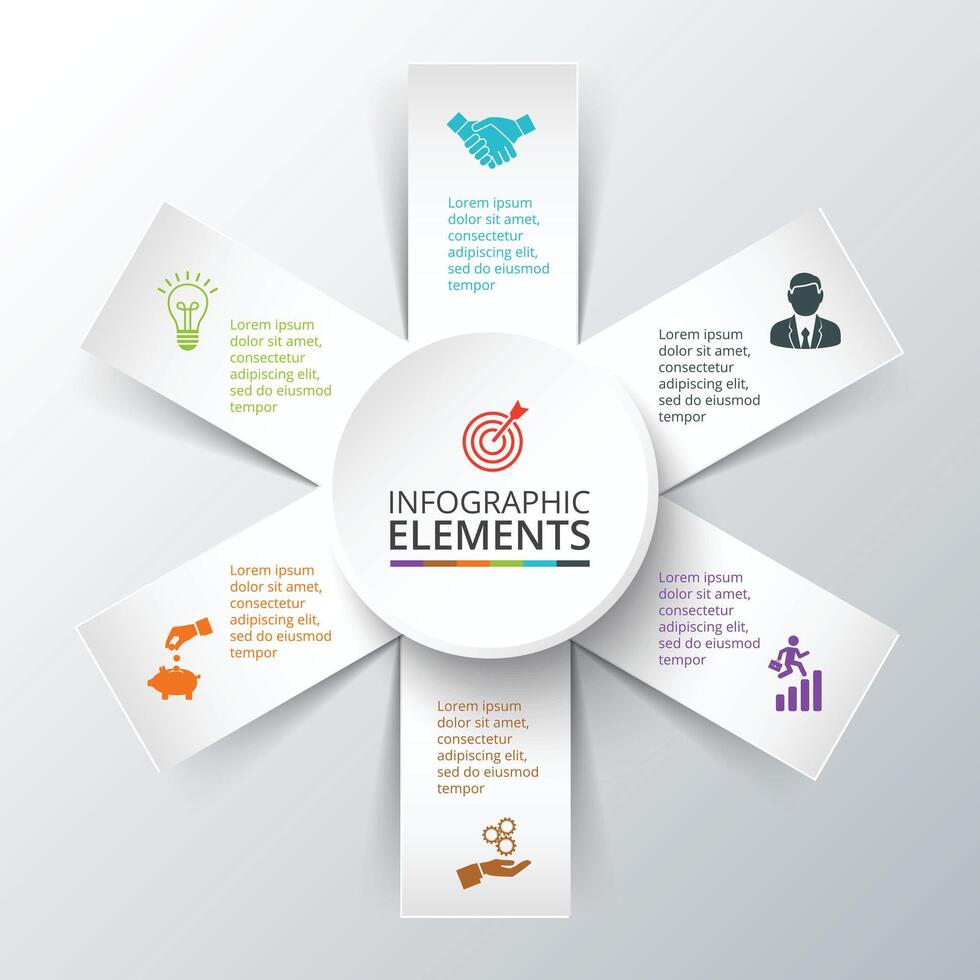 Lorem ipsum dolor sit amet, consectetur adipiscing elit, sed do eiusmod tempor

Lorem ipsum dolor sit amet, consectetur adipiscing elit, sed do eiusmod tempor

Lorem ipsum dolor sit amet, consectetur adipiscing elit, sed do eiusmod tempor

INFOGRAPHIC ELEMENTS

Lorem ipsum dolor sit amet, consectetur adipiscing elit, sed do eiusmod tempor

Lorem ipsum dolor sit amet, consectetur adipiscing elit, sed do eiusmod tempor

Lorem ipsum dolor sit amet, consectetur adipiscing elit, sed do eiusmod tempor