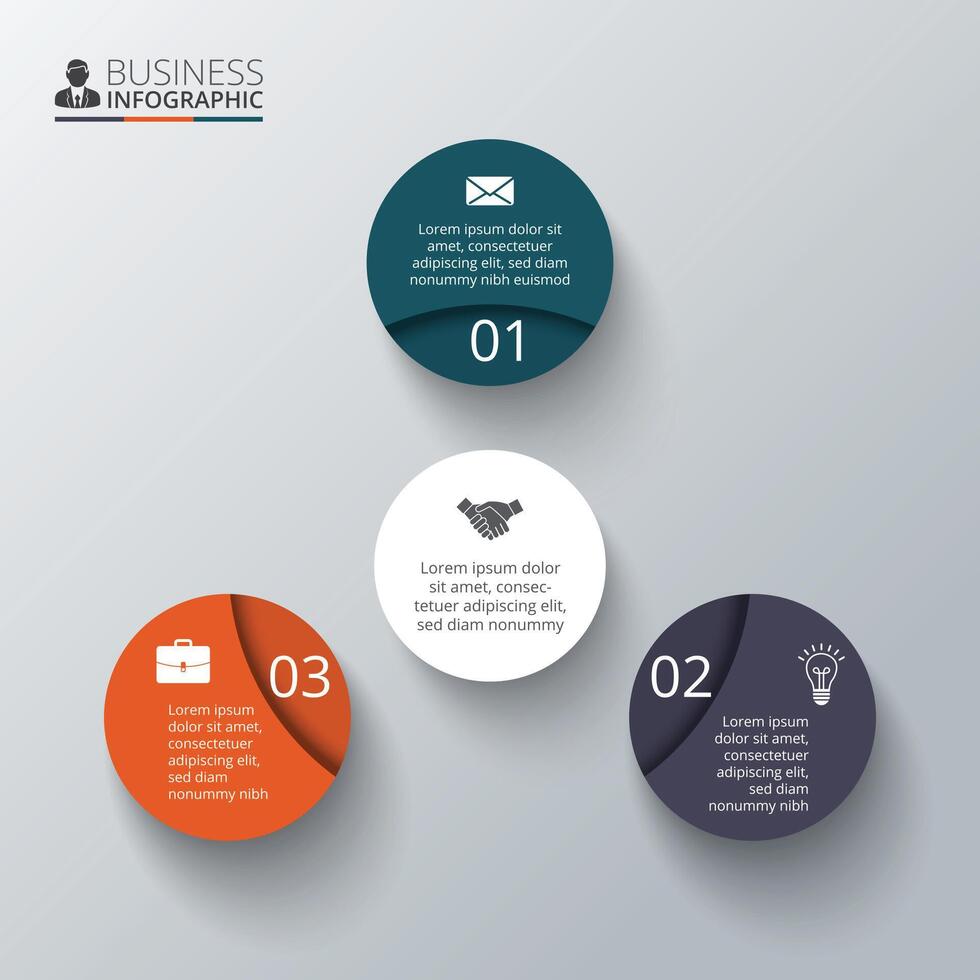 BUSINESS
INFOGRAPHIC

Lorem ipsum dolor sit amet, consectetuer adipiscing elit, sed diam nonummy nibh euismod

01

Lorem ipsum dolor sit amet, consectetuer adipiscing elit, sed diam nonummy

03

Lorem ipsum dolor sit amet, consectetuer adipiscing elit, sed diam nonummy nibh

02

Lorem ipsum dolor sit amet, consectetuer adipiscing elit, sed diam nonummy nibh