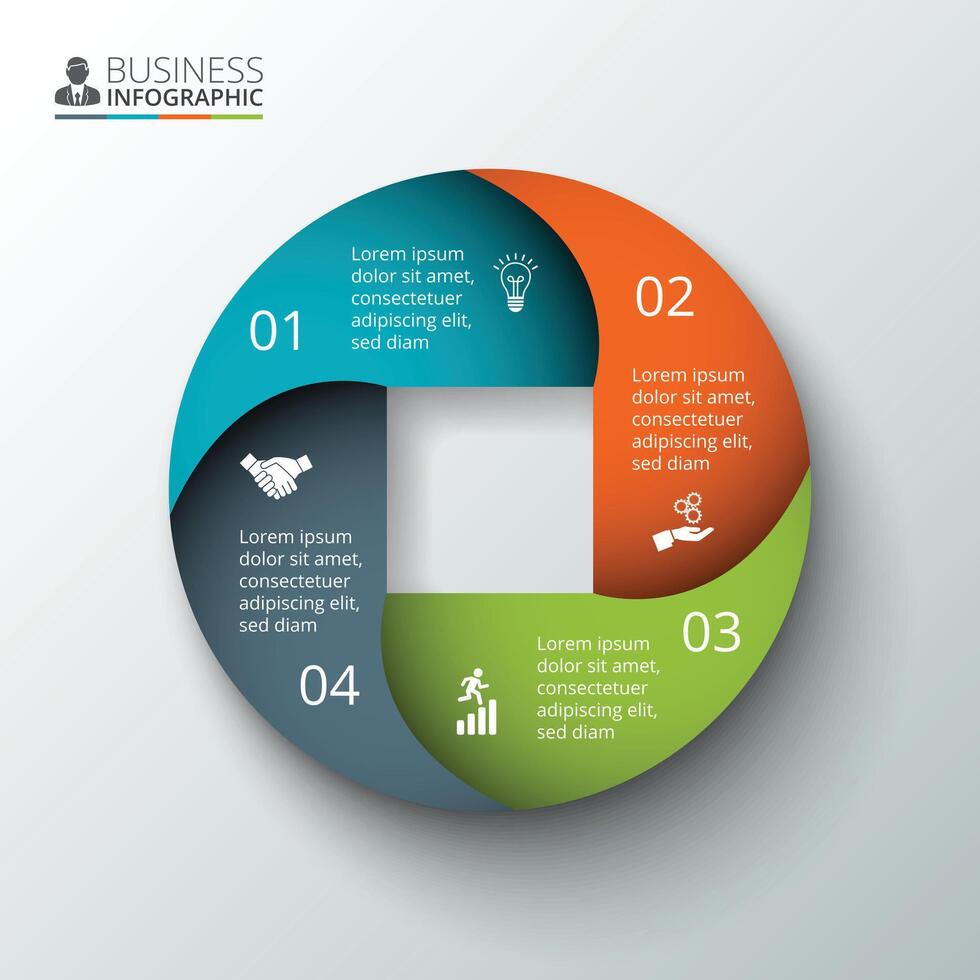 BUSINESS
INFOGRAPHIC

01
Lorem ipsum dolor sit amet, consectetuer adipiscing elit, sed diam

02
Lorem ipsum dolor sit amet, consectetuer adipiscing elit, sed diam

03
Lorem ipsum dolor sit amet, consectetuer adipiscing elit, sed diam

04
Lorem ipsum dolor sit amet, consectetuer adipiscing elit, sed diam