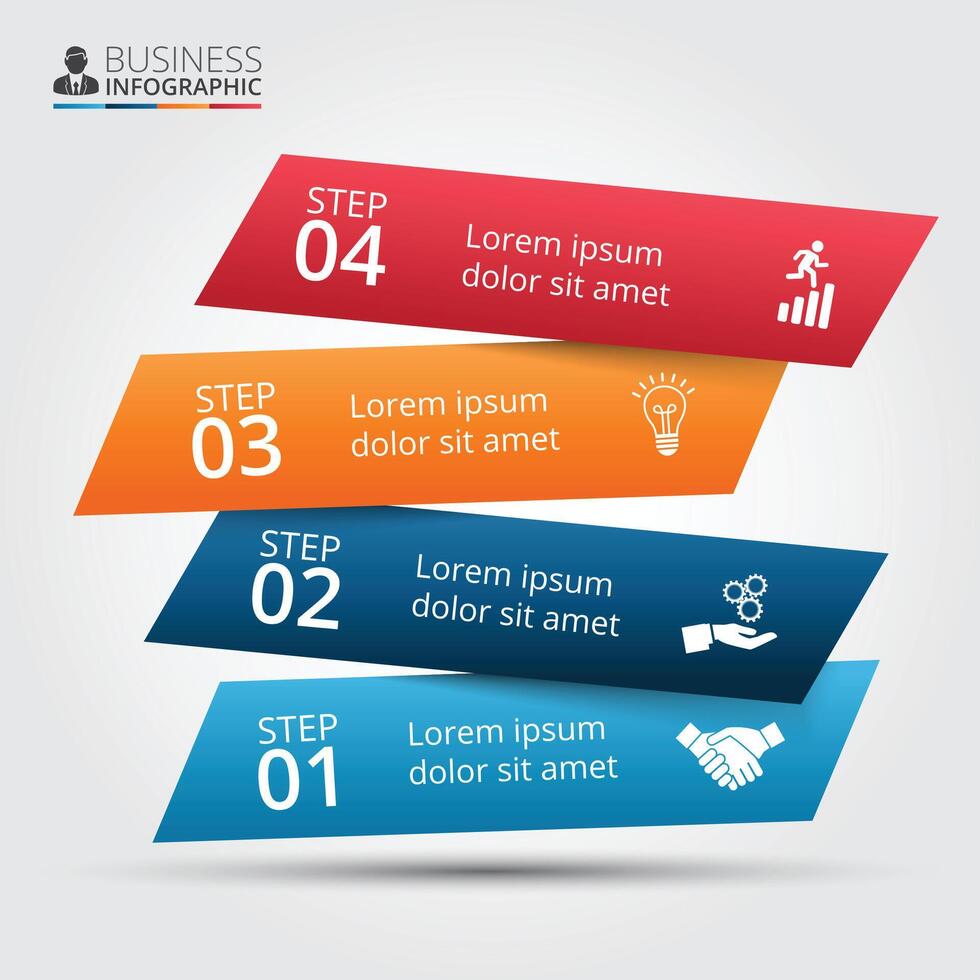 BUSINESS
INFOGRAPHIC

STEP
04
Lorem ipsum dolor sit amet

STEP
03
Lorem ipsum dolor sit amet

STEP
02
Lorem ipsum dolor sit amet

STEP
01
Lorem ipsum dolor sit amet