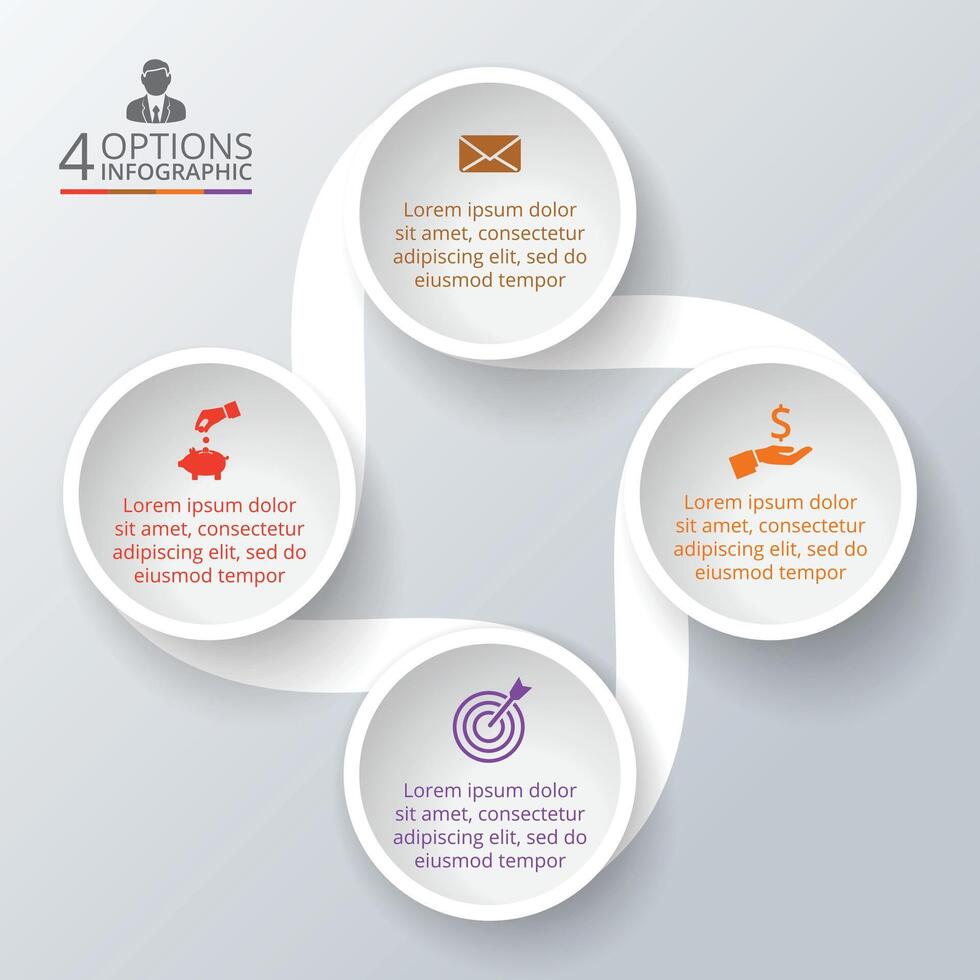 4 OPTIONS INFOGRAPHIC

Lorem ipsum dolor sit amet, consectetur adipiscing elit, sed do eiusmod tempor

Lorem ipsum dolor sit amet, consectetur adipiscing elit, sed do eiusmod tempor

$

Lorem ipsum dolor sit amet, consectetur adipiscing elit, sed do eiusmod tempor

Lorem ipsum dolor sit amet, consectetur adipiscing elit, sed do eiusmod tempor