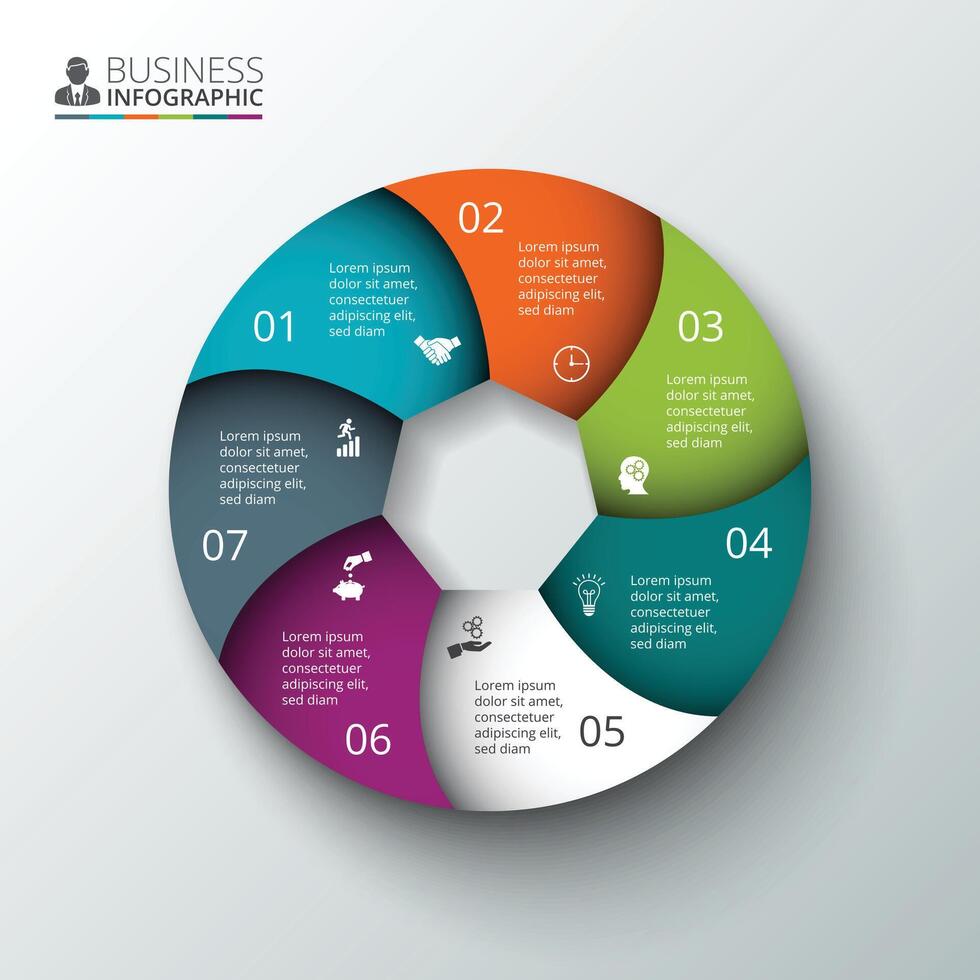 BUSINESS
INFOGRAPHIC

01
Lorem ipsum dolor sit amet, consectetuer adipiscing elit, sed diam

02
Lorem ipsum dolor sit amet, consectetuer adipiscing elit, sed diam

03
Lorem ipsum dolor sit amet, consectetuer adipiscing elit, sed diam

04
Lorem ipsum dolor sit amet, consectetuer adipiscing elit, sed diam

05
Lorem ipsum dolor sit amet, consectetuer adipiscing elit, sed diam

06
Lorem ipsum dolor sit amet, consectetuer adipiscing elit, sed diam

07
Lorem ipsum dolor sit amet, consectetuer adipiscing elit, sed diam