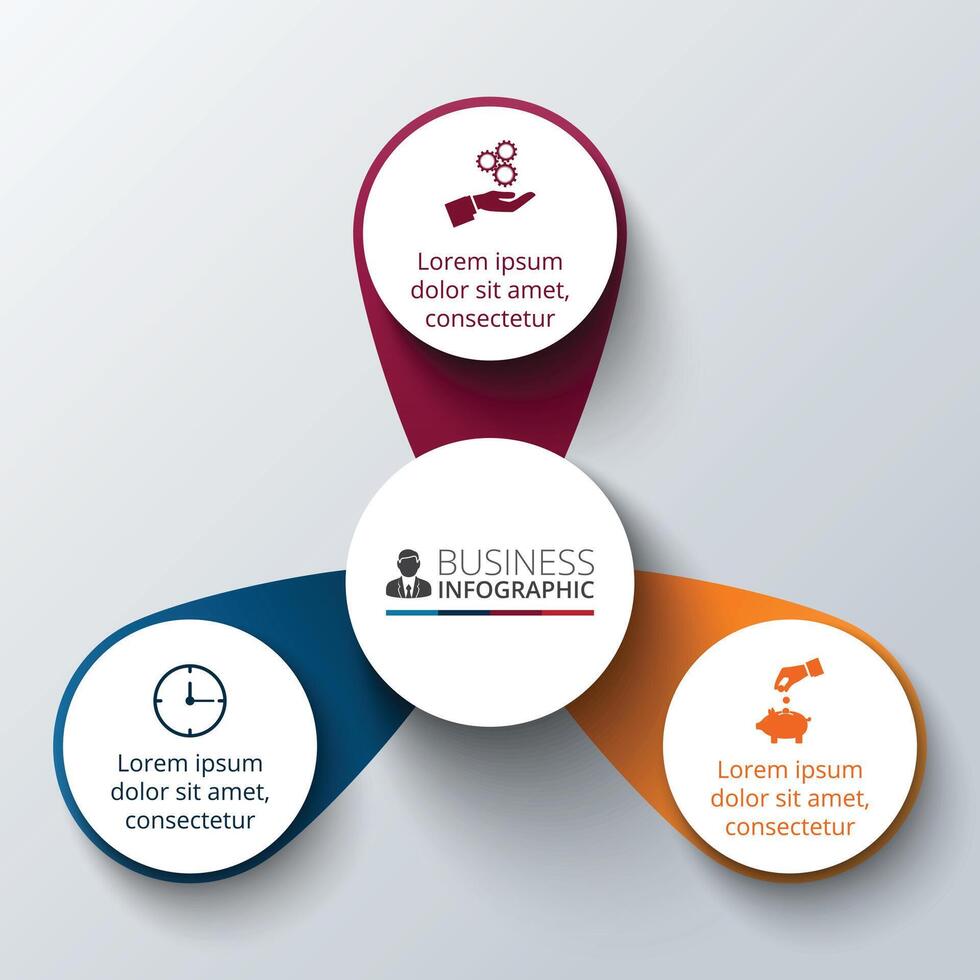 Lorem ipsum dolor sit amet, consectetur

BUSINESS INFOGRAPHIC

Lorem ipsum dolor sit amet, consectetur

Lorem ipsum dolor sit amet, consectetur