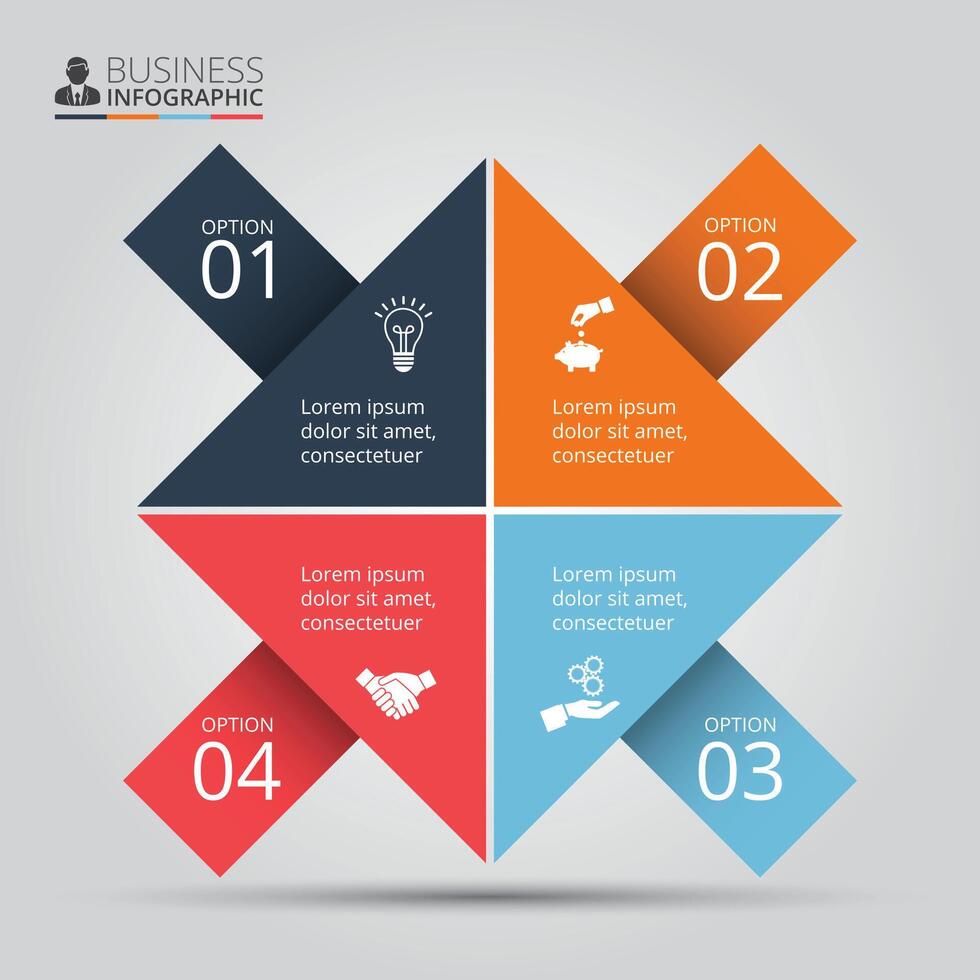 BUSINESS
INFOGRAPHIC

OPTION
01

Lorem ipsum dolor sit amet, consectetuer

OPTION
02

Lorem ipsum dolor sit amet, consectetuer

Lorem ipsum dolor sit amet, consectetuer

OPTION
04

Lorem ipsum dolor sit amet, consectetuer

OPTION
03