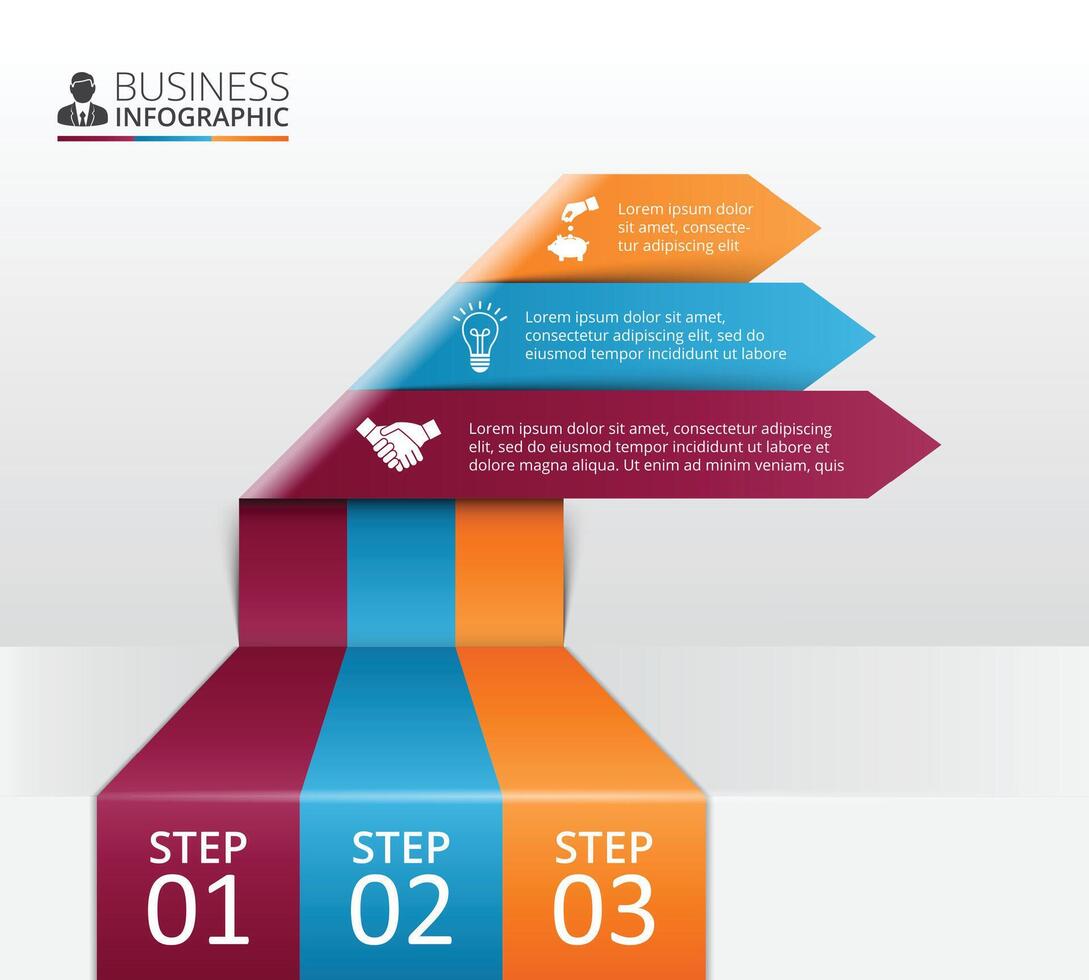 BUSINESS
INFOGRAPHIC

Lorem ipsum dolor sit amet, consectetur adipiscing elit

Lorem ipsum dolor sit amet, consectetur adipiscing elit, sed do eiusmod tempor incididunt ut labore

Lorem ipsum dolor sit amet, consectetur adipiscing elit, sed do eiusmod tempor incididunt ut labore et dolore magna aliqua. Ut enim ad minim veniam, quis

STEP 01

STEP 02

STEP 03