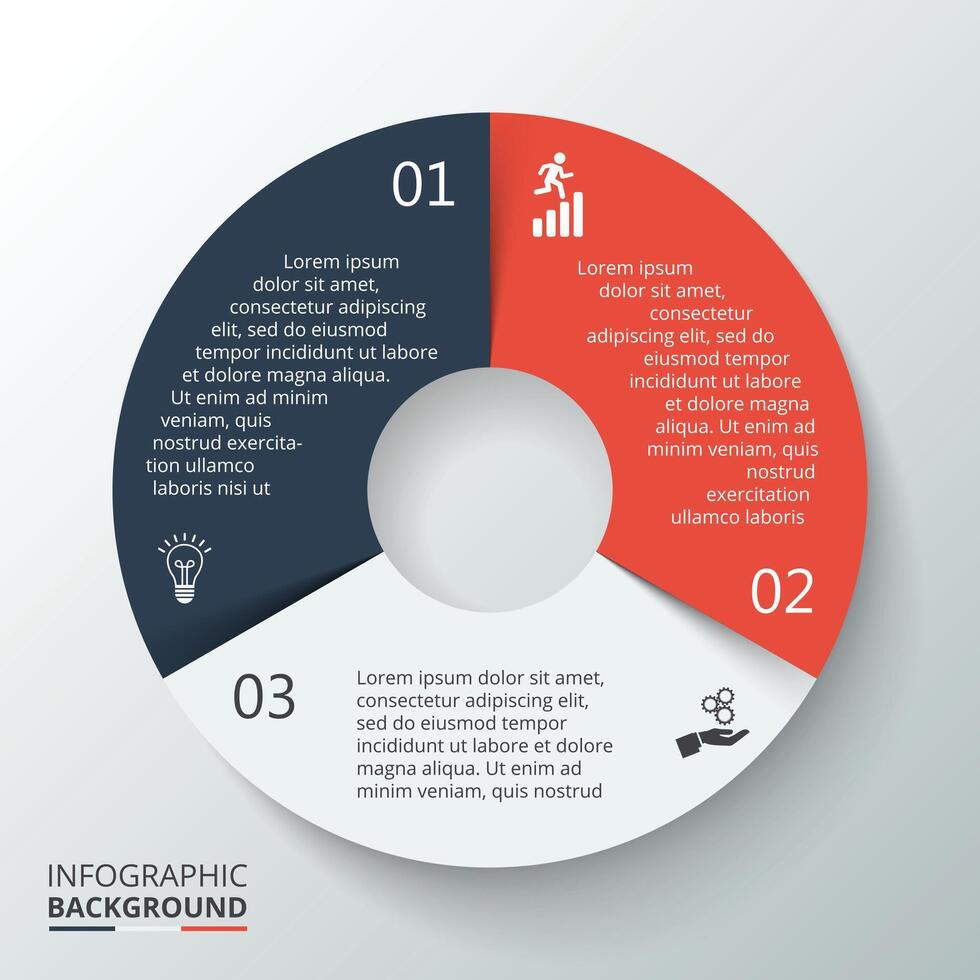 01

Lorem ipsum dolor sit amet, consectetur adipiscing elit, sed do eiusmod tempor incididunt ut labore et dolore magna aliqua. Ut enim ad minim veniam, quis nostrud exercitation ullamco laboris nisi ut

Lorem ipsum dolor sit amet, consectetur adipiscing elit, sed do eiusmod tempor incididunt ut labore et dolore magna aliqua. Ut enim ad minim veniam, quis nostrud exercitation ullamco laboris

02

03

Lorem ipsum dolor sit amet, consectetur adipiscing elit, sed do eiusmod tempor incididunt ut labore et dolore magna aliqua. Ut enim ad minim veniam, quis nostrud

INFOGRAPHIC
BACKGROUND