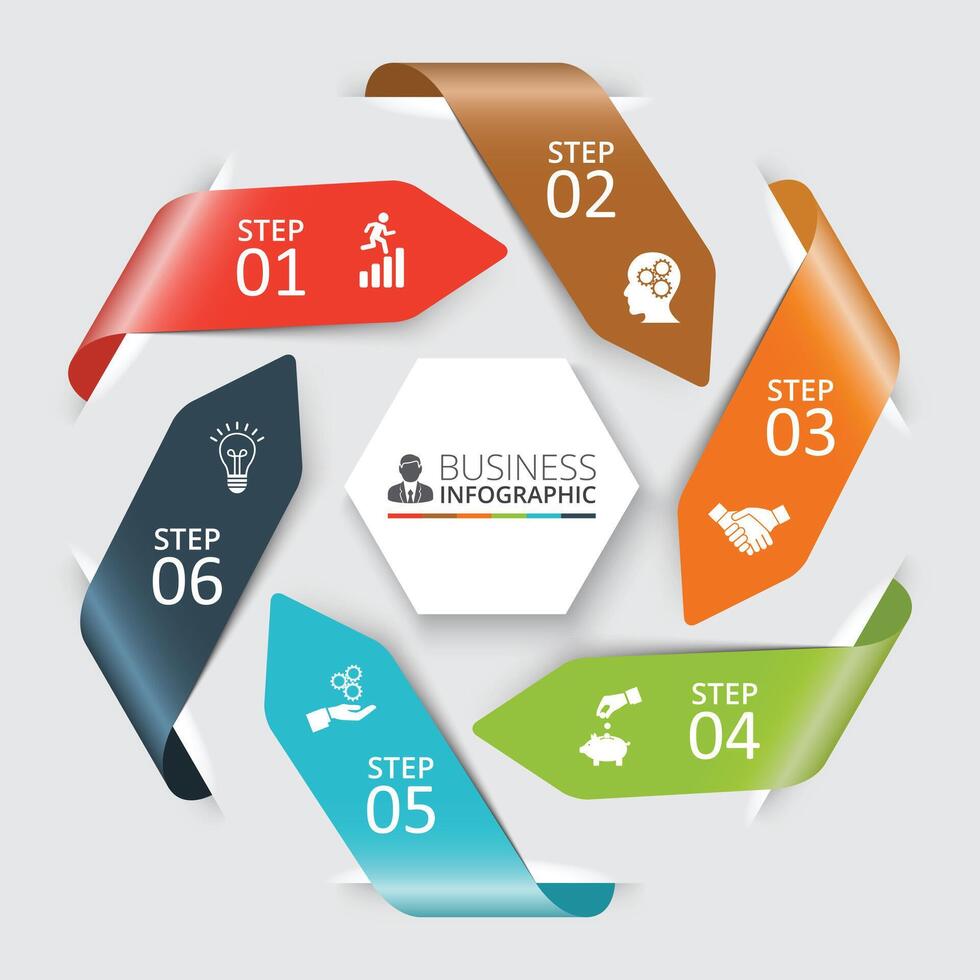 STEP 01

STEP 02

STEP 03

STEP 04

STEP 05

STEP 06

BUSINESS INFOGRAPHIC