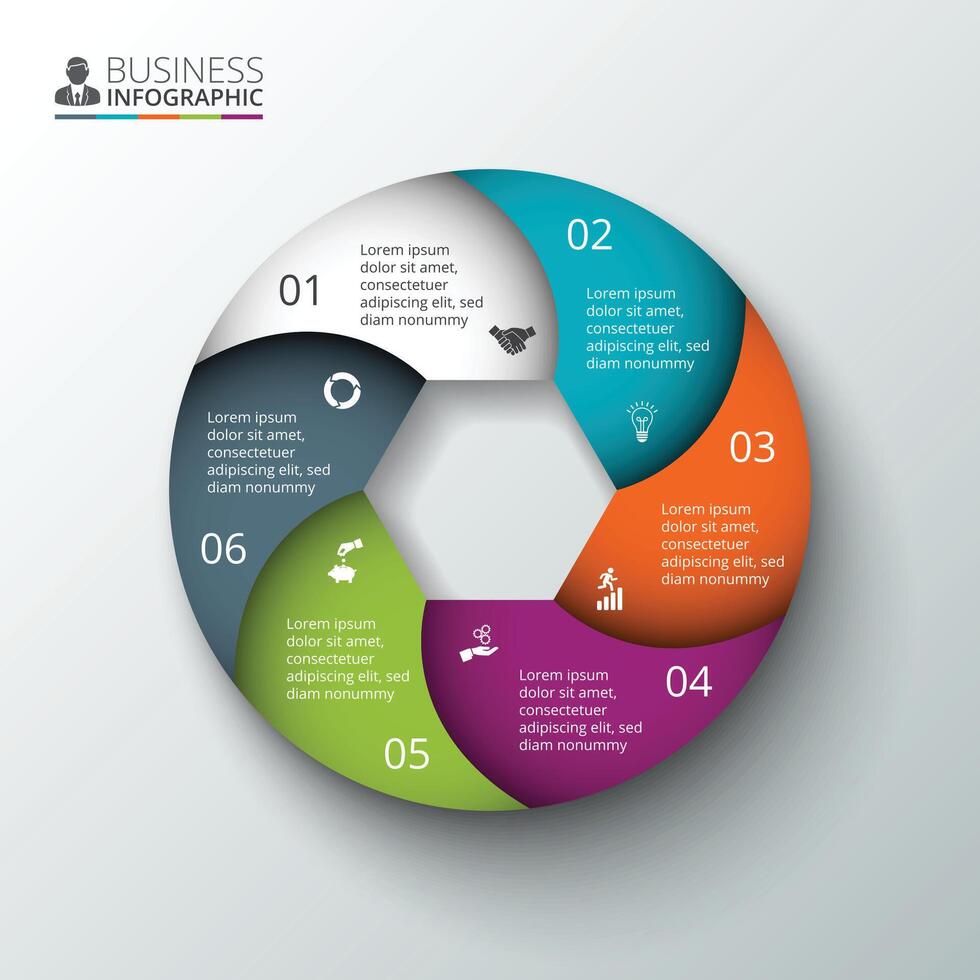 BUSINESS INFOGRAPHIC

01
Lorem ipsum dolor sit amet, consectetuer adipiscing elit, sed diam nonummy

02
Lorem ipsum dolor sit amet, consectetuer adipiscing elit, sed diam nonummy

03
Lorem ipsum dolor sit amet, consectetuer adipiscing elit, sed diam nonummy

04
Lorem ipsum dolor sit amet, consectetuer adipiscing elit, sed diam nonummy

05
Lorem ipsum dolor sit amet, consectetuer adipiscing elit, sed diam nonummy

06
Lorem ipsum dolor sit amet, consectetuer adipiscing elit, sed diam nonummy