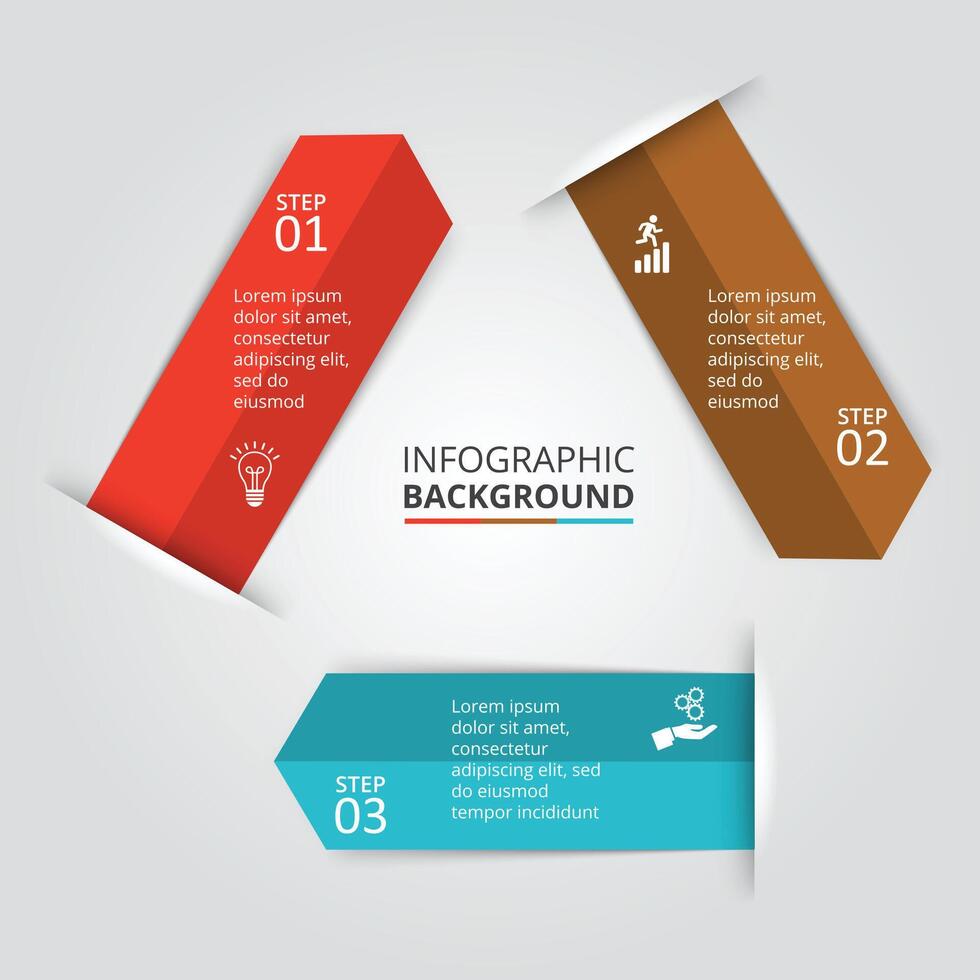 STEP
01

Lorem ipsum dolor sit amet, consectetur adipiscing elit, sed do eiusmod

Lorem ipsum dolor sit amet, consectetur adipiscing elit, sed do eiusmod

STEP
02

INFOGRAPHIC
BACKGROUND

Lorem ipsum dolor sit amet, consectetur adipiscing elit, sed do eiusmod tempor incididunt

STEP
03