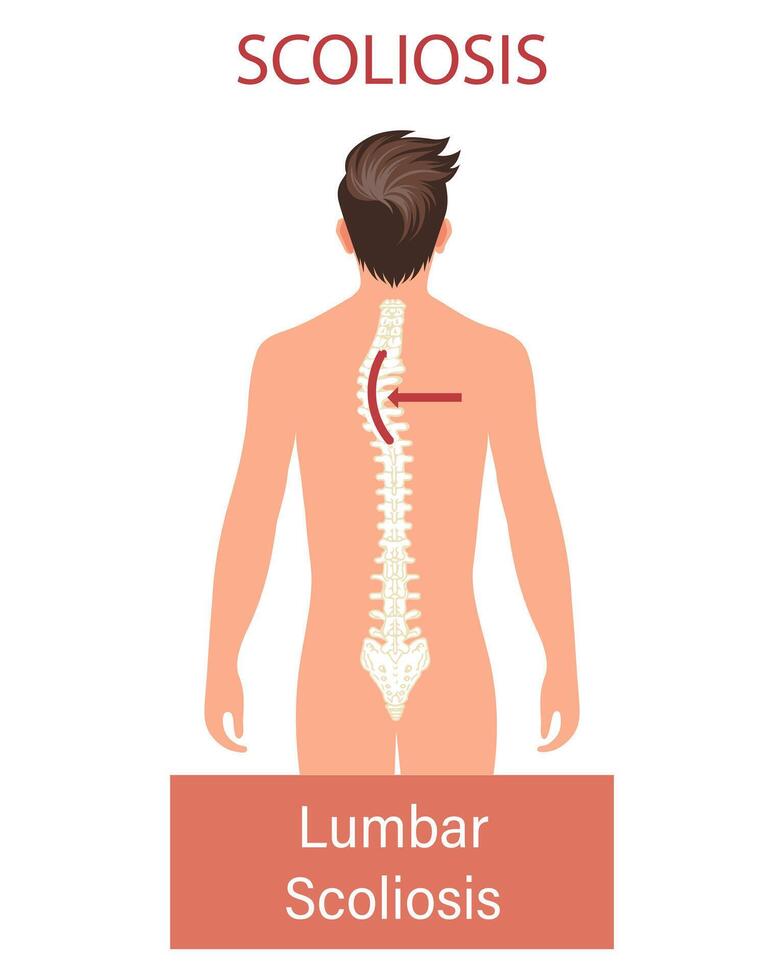 SCOLIOSIS

Lumbar Scoliosis