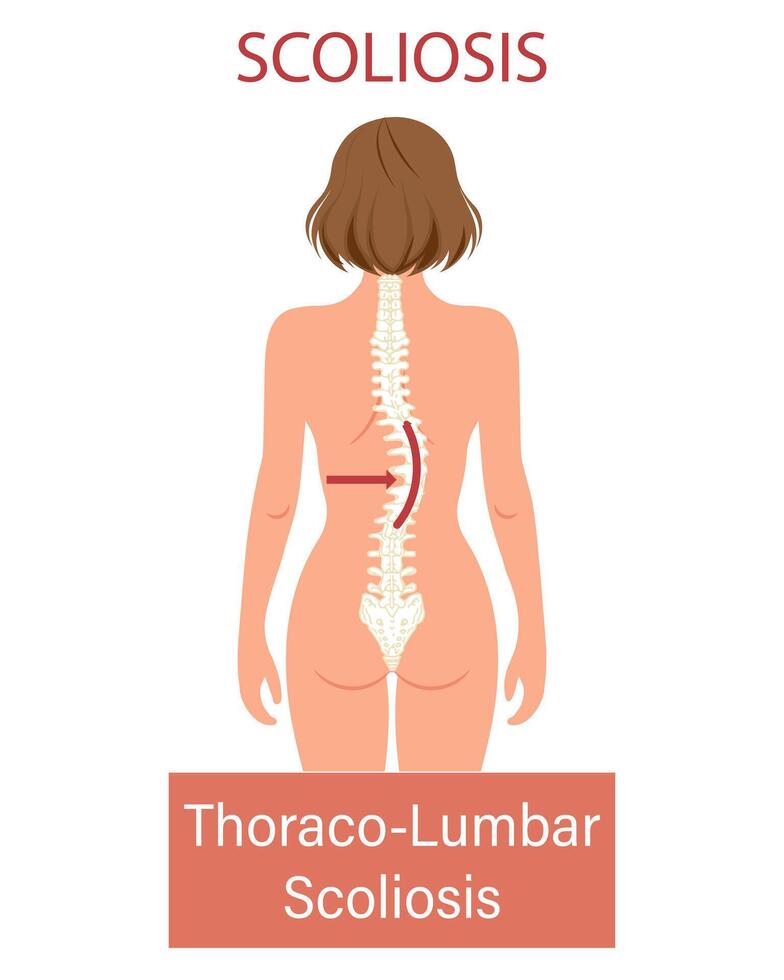 SCOLIOSIS

Thoraco-Lumbar Scoliosis