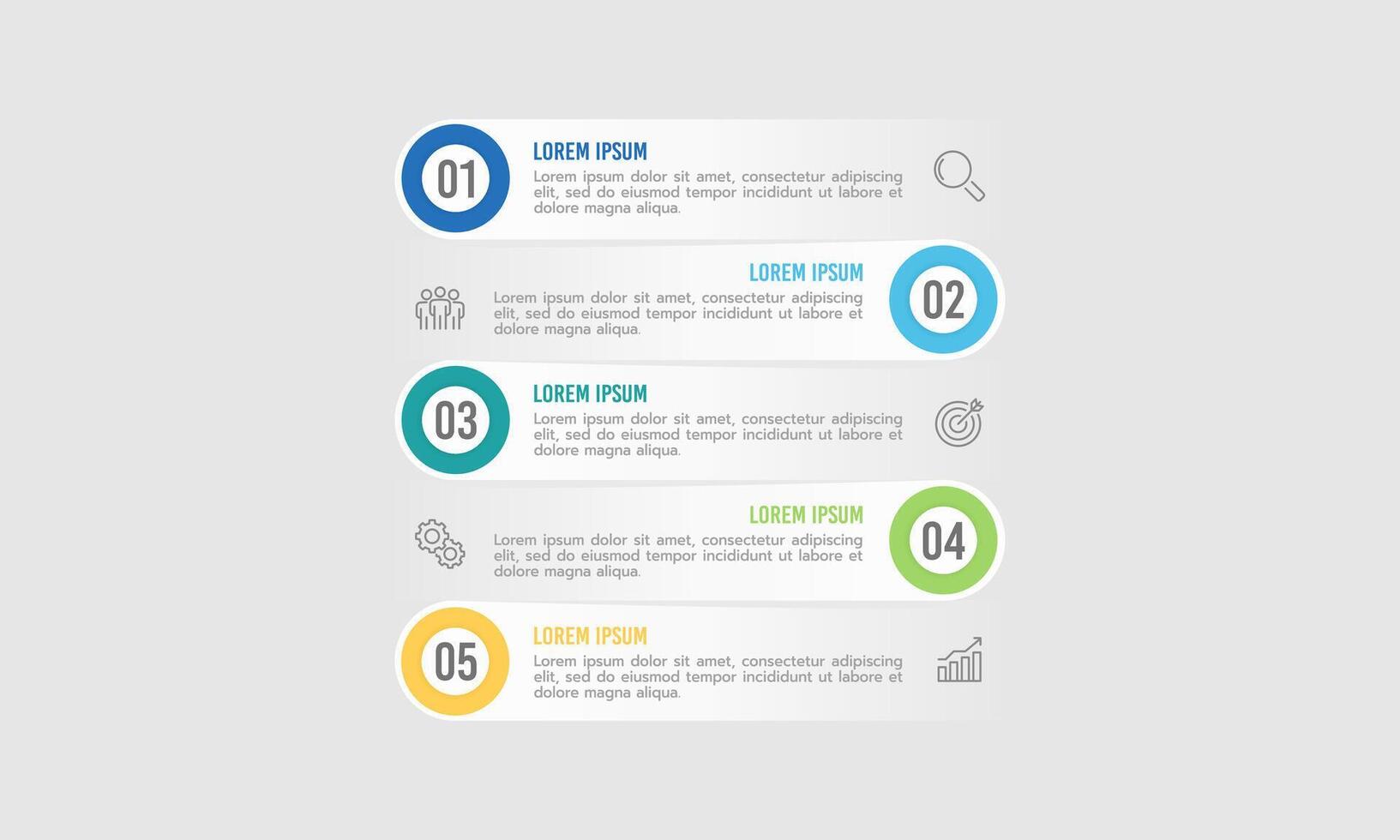 01

LOREM IPSUM

Lorem ipsum dolor sit amet, consectetur adipiscing elit, sed do eiusmod tempor incididunt ut labore et dolore magna aliqua.

LOREM IPSUM

Lorem ipsum dolor sit amet, consectetur adipiscing elit, sed do eiusmod tempor incididunt ut labore et dolore magna aliqua.

02

03

LOREM IPSUM

Lorem ipsum dolor sit amet, consectetur adipiscing elit, sed do eiusmod tempor incididunt ut labore et dolore magna aliqua.

LOREM IPSUM

Lorem ipsum dolor sit amet, consectetur adipiscing elit, sed do eiusmod tempor incididunt ut labore et dolore magna aliqua.

04

05

LOREM IPSUM

Lorem ipsum dolor sit amet, consectetur adipiscing elit, sed do eiusmod tempor incididunt ut labore et dolore magna aliqua.