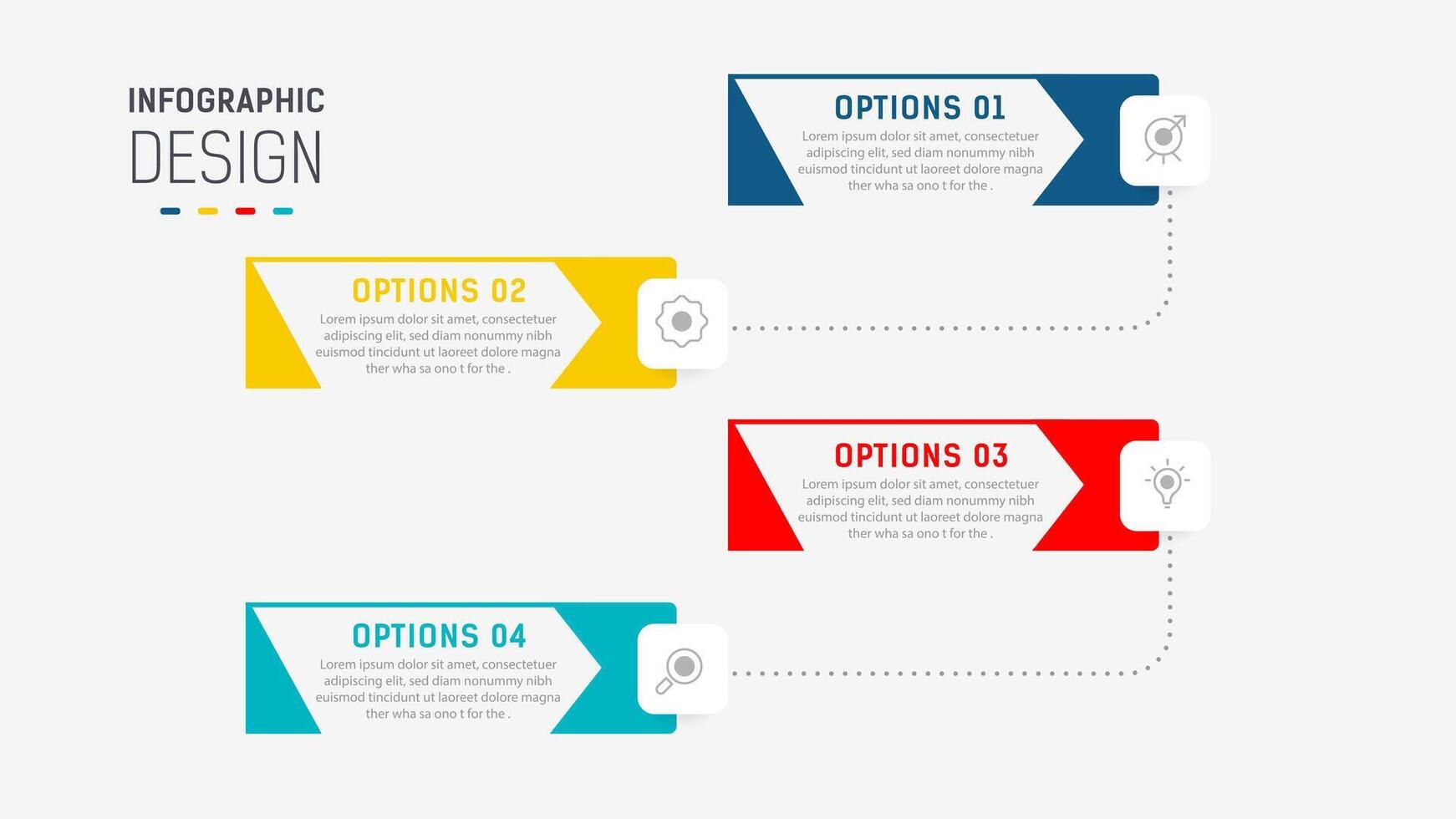 INFOGRAPHIC
DESIGN

OPTIONS 01
Lorem ipsum dolor sit amet, consectetuer adipiscing elit, sed diam nonummy nibh euismod tincidunt ut laoreet dolore magna ther wha sa ono t for the .

OPTIONS 02
Lorem ipsum dolor sit amet, consectetuer adipiscing elit, sed diam nonummy nibh euismod tincidunt ut laoreet dolore magna ther wha sa ono t for the .

OPTIONS 03
Lorem ipsum dolor sit amet, consectetuer adipiscing elit, sed diam nonummy nibh euismod tincidunt ut laoreet dolore magna ther wha sa ono t for the .

OPTIONS 04
Lorem ipsum dolor sit amet, consectetuer adipiscing elit, sed diam nonummy nibh euismod tincidunt ut laoreet dolore magna ther wha sa ono t for the .