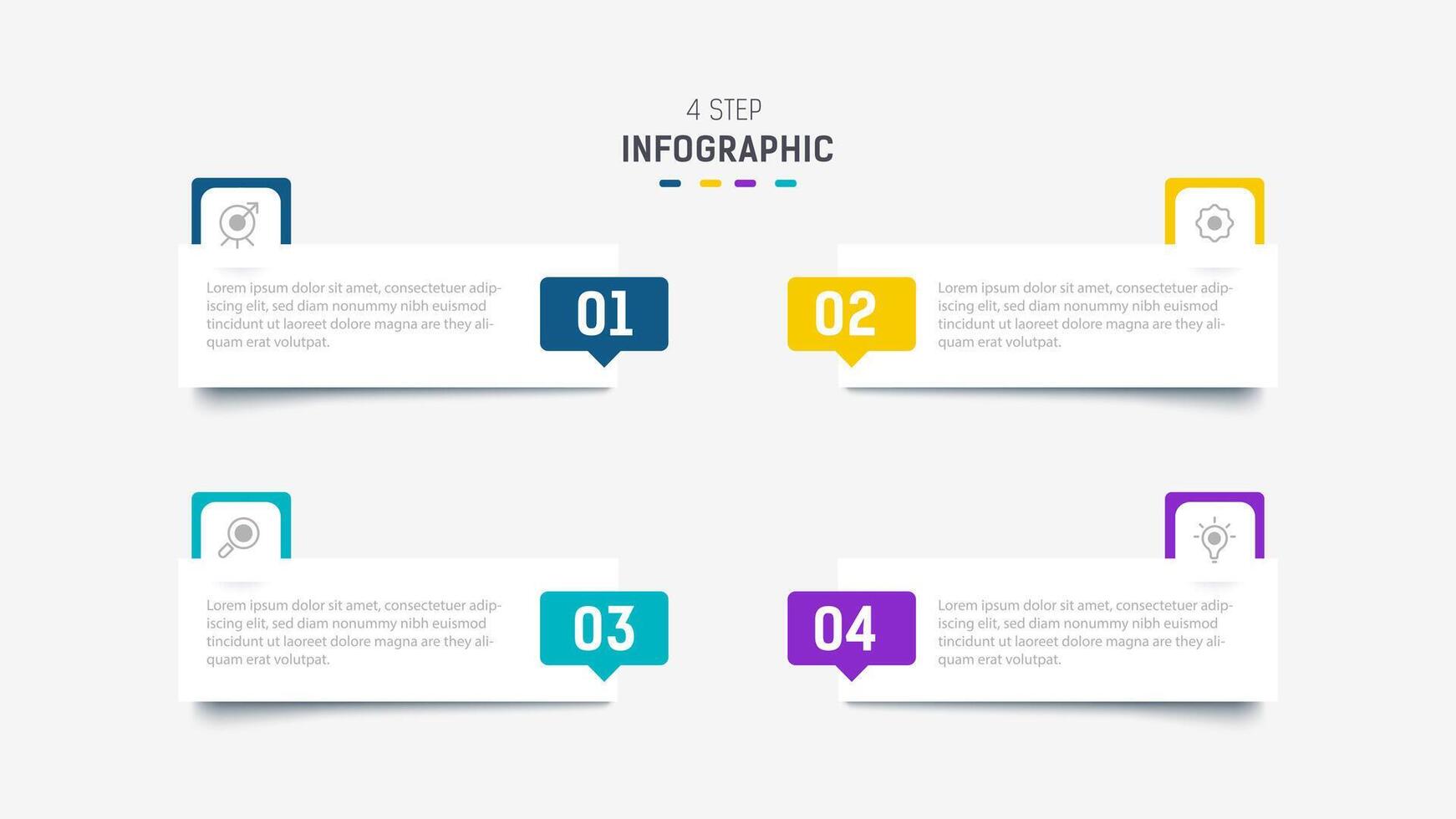 4 STEP
INFOGRAPHIC

Lorem ipsum dolor sit amet, consectetuer adipiscing elit, sed diam nonummy nibh euismod tincidunt ut laoreet dolore magna are they aliquam erat volutpat.

01

02

Lorem ipsum dolor sit amet, consectetuer adipiscing elit, sed diam nonummy nibh euismod tincidunt ut laoreet dolore magna are they aliquam erat volutpat.

Lorem ipsum dolor sit amet, consectetuer adipiscing elit, sed diam nonummy nibh euismod tincidunt ut laoreet dolore magna are they aliquam erat volutpat.

03

04

Lorem ipsum dolor sit amet, consectetuer adipiscing elit, sed diam nonummy nibh euismod tincidunt ut laoreet dolore magna are they aliquam erat volutpat.