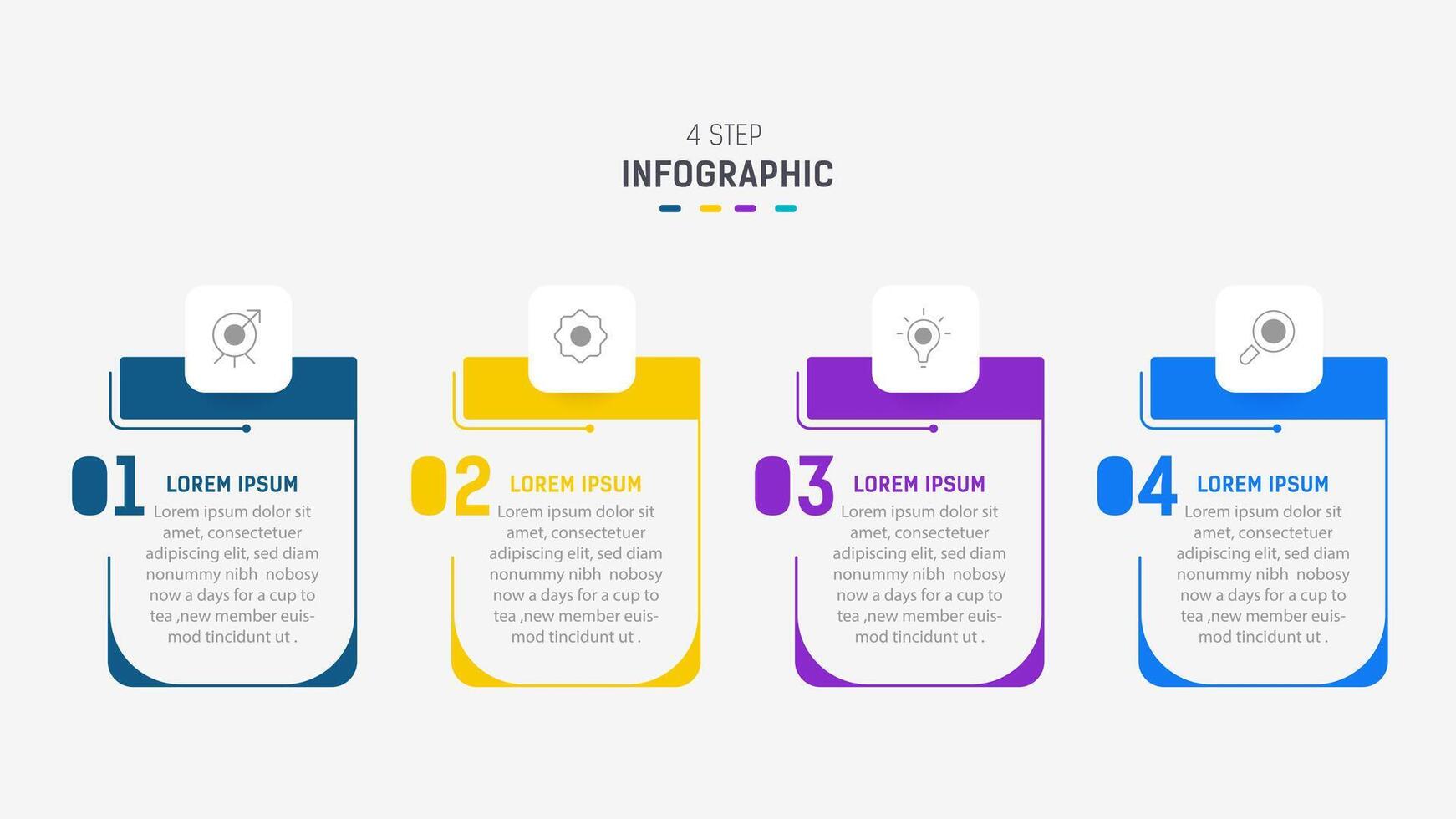 4 STEP
INFOGRAPHIC

01
LOREM IPSUM
Lorem ipsum dolor sit amet, consectetuer adipiscing elit, sed diam nonummy nibh nobosy now a days for a cup to tea ,new member euismod tincidunt ut .

02
LOREM IPSUM
Lorem ipsum dolor sit amet, consectetuer adipiscing elit, sed diam nonummy nibh nobosy now a days for a cup to tea ,new member euismod tincidunt ut .

03
LOREM IPSUM
Lorem ipsum dolor sit amet, consectetuer adipiscing elit, sed diam nonummy nibh nobosy now a days for a cup to tea ,new member euismod tincidunt ut .

04
LOREM IPSUM
Lorem ipsum dolor sit amet, consectetuer adipiscing elit, sed diam nonummy nibh nobosy now a days for a cup to tea ,new member euismod tincidunt ut .