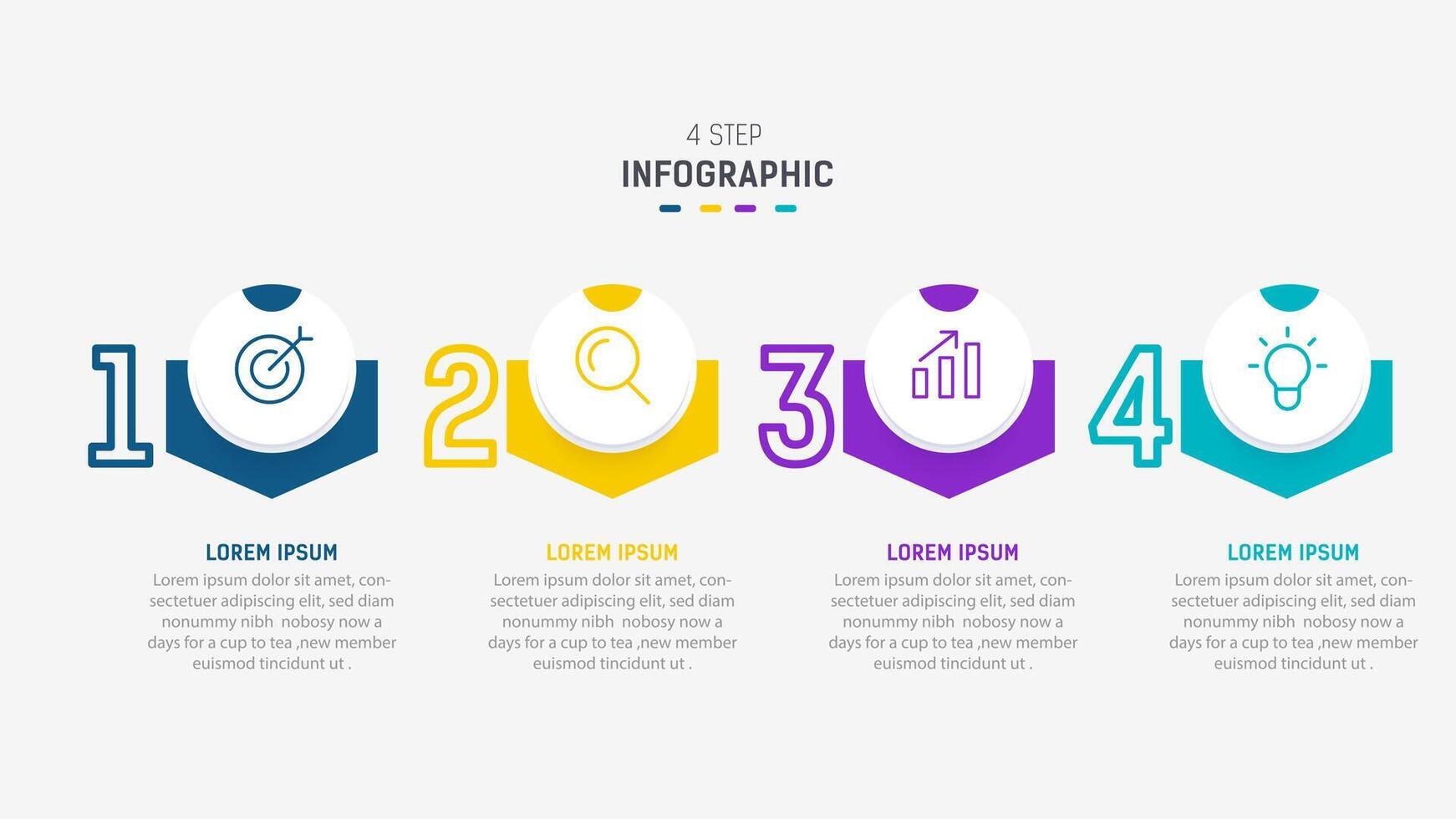 4 STEP
INFOGRAPHIC

1

LOREM IPSUM
Lorem ipsum dolor sit amet, consectetuer adipiscing elit, sed diam nonummy nibh nobosy now a days for a cup to tea ,new member euismod tincidunt ut .

2

LOREM IPSUM
Lorem ipsum dolor sit amet, consectetuer adipiscing elit, sed diam nonummy nibh nobosy now a days for a cup to tea ,new member euismod tincidunt ut .

3

LOREM IPSUM
Lorem ipsum dolor sit amet, consectetuer adipiscing elit, sed diam nonummy nibh nobosy now a days for a cup to tea ,new member euismod tincidunt ut .

4

LOREM IPSUM
Lorem ipsum dolor sit amet, consectetuer adipiscing elit, sed diam nonummy nibh nobosy now a days for a cup to tea ,new member euismod tincidunt ut .