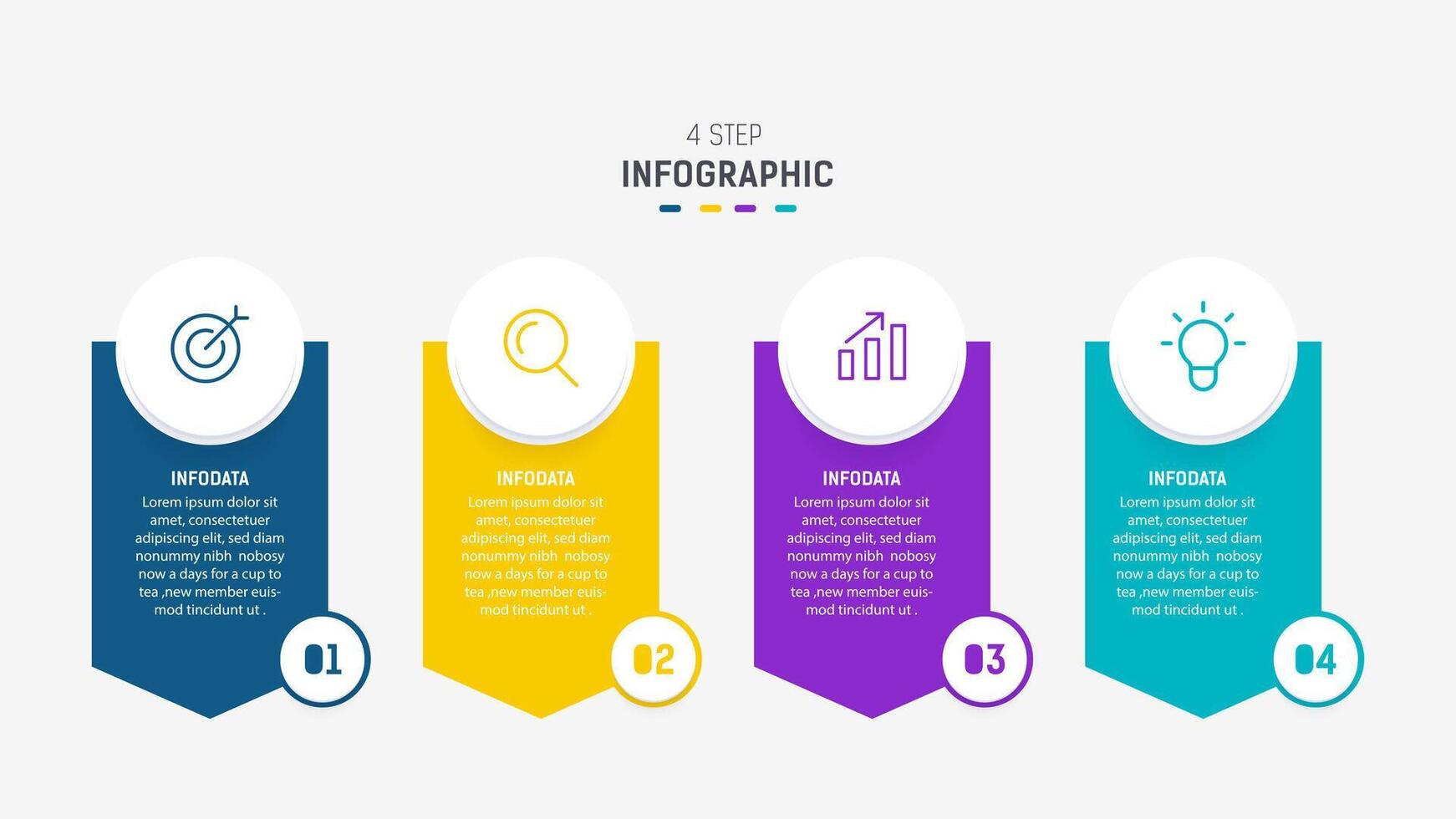 4 STEP
INFOGRAPHIC

INFODATA
Lorem ipsum dolor sit amet, consectetuer adipiscing elit, sed diam nonummy nibh nobosy now a days for a cup to tea ,new member euismod tincidunt ut .

01

INFODATA
Lorem ipsum dolor sit amet, consectetuer adipiscing elit, sed diam nonummy nibh nobosy now a days for a cup to tea ,new member euismod tincidunt ut .

02

INFODATA
Lorem ipsum dolor sit amet, consectetuer adipiscing elit, sed diam nonummy nibh nobosy now a days for a cup to tea ,new member euismod tincidunt ut .

03

INFODATA
Lorem ipsum dolor sit amet, consectetuer adipiscing elit, sed diam nonummy nibh nobosy now a days for a cup to tea ,new member euismod tincidunt ut .

04