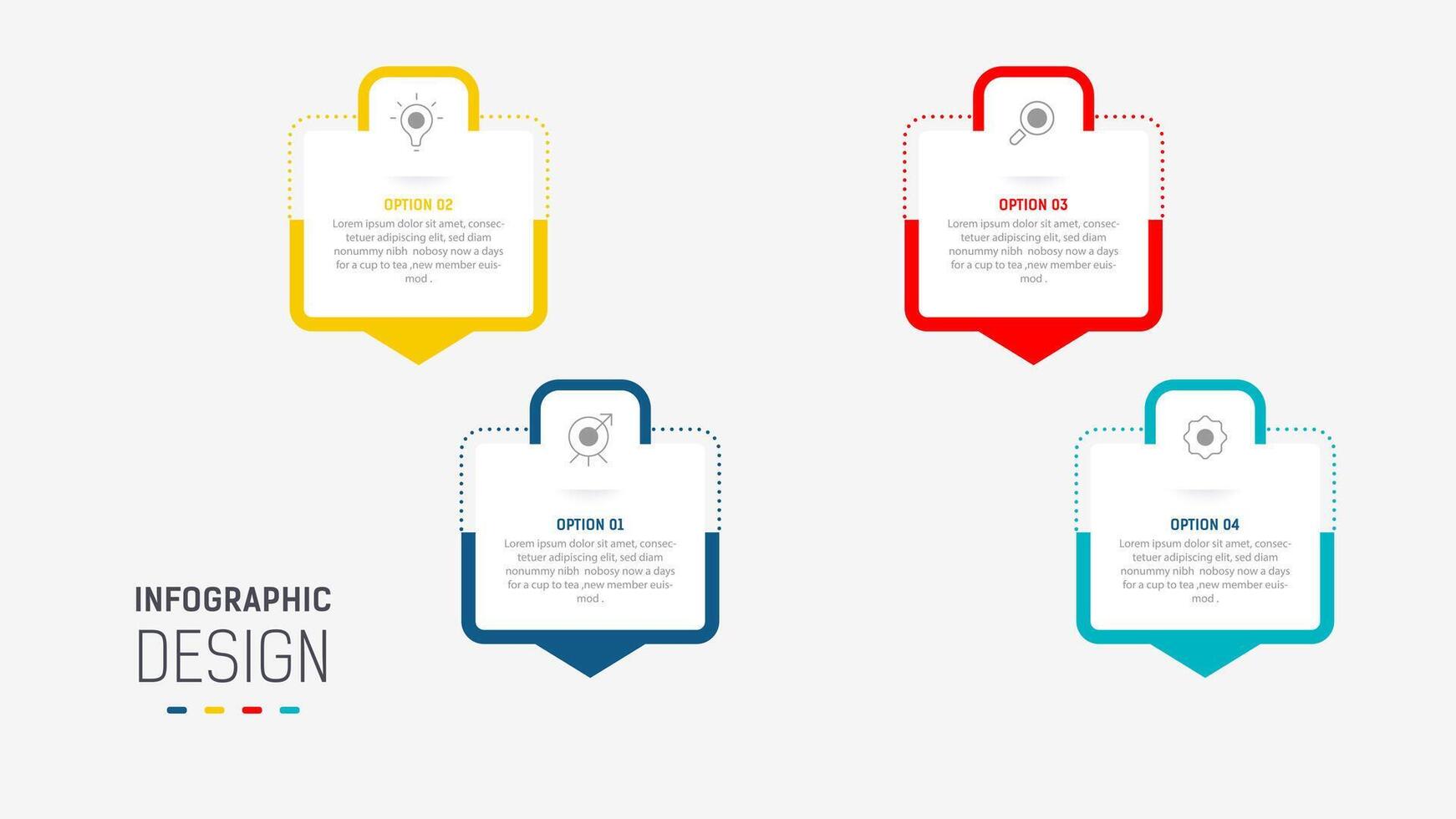 OPTION 02

Lorem ipsum dolor sit amet, consectetuer adipiscing elit, sed diam nonummy nibh nobosy now a days for a cup to tea ,new member euismod .

OPTION 03

Lorem ipsum dolor sit amet, consectetuer adipiscing elit, sed diam nonummy nibh nobosy now a days for a cup to tea ,new member euismod .

OPTION 01

Lorem ipsum dolor sit amet, consectetuer adipiscing elit, sed diam nonummy nibh nobosy now a days for a cup to tea ,new member euismod .

OPTION 04

Lorem ipsum dolor sit amet, consectetuer adipiscing elit, sed diam nonummy nibh nobosy now a days for a cup to tea ,new member euismod .

INFOGRAPHIC
DESIGN