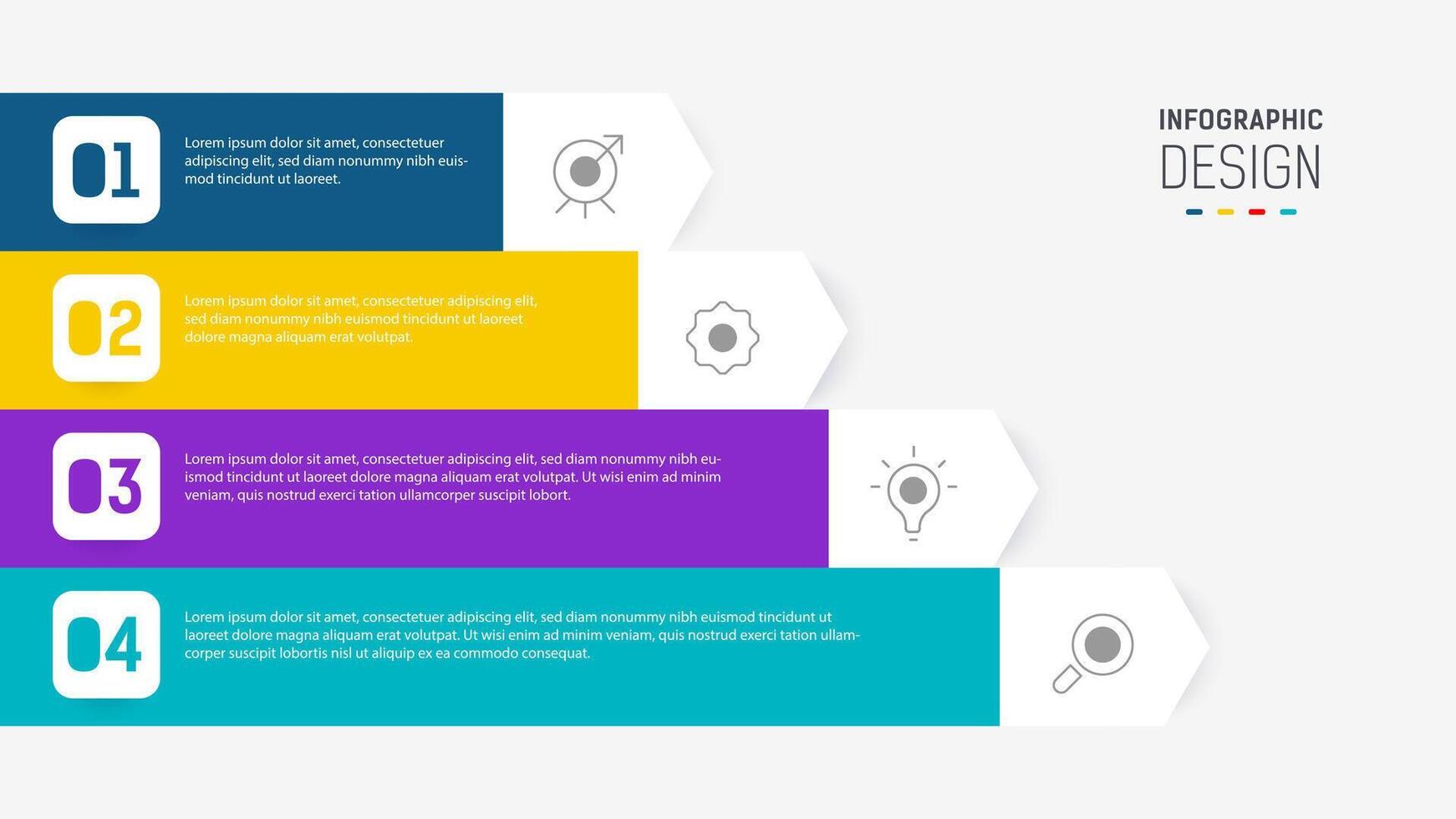 01

Lorem ipsum dolor sit amet, consectetuer adipiscing elit, sed diam nonummy nibh euismod tincidunt ut laoreet.

02

Lorem ipsum dolor sit amet, consectetuer adipiscing elit, sed diam nonummy nibh euismod tincidunt ut laoreet dolore magna aliquam erat volutpat.

03

Lorem ipsum dolor sit amet, consectetuer adipiscing elit, sed diam nonummy nibh euismod tincidunt ut laoreet dolore magna aliquam erat volutpat. Ut wisi enim ad minim veniam, quis nostrud exerci tation ullamcorper suscipit lobort.

04

Lorem ipsum dolor sit amet, consectetuer adipiscing elit, sed diam nonummy nibh euismod tincidunt ut laoreet dolore magna aliquam erat volutpat. Ut wisi enim ad minim veniam, quis nostrud exerci tation ullamcorper suscipit lobortis nisl ut aliquip ex ea commodo consequat.

INFOGRAPHIC
DESIGN