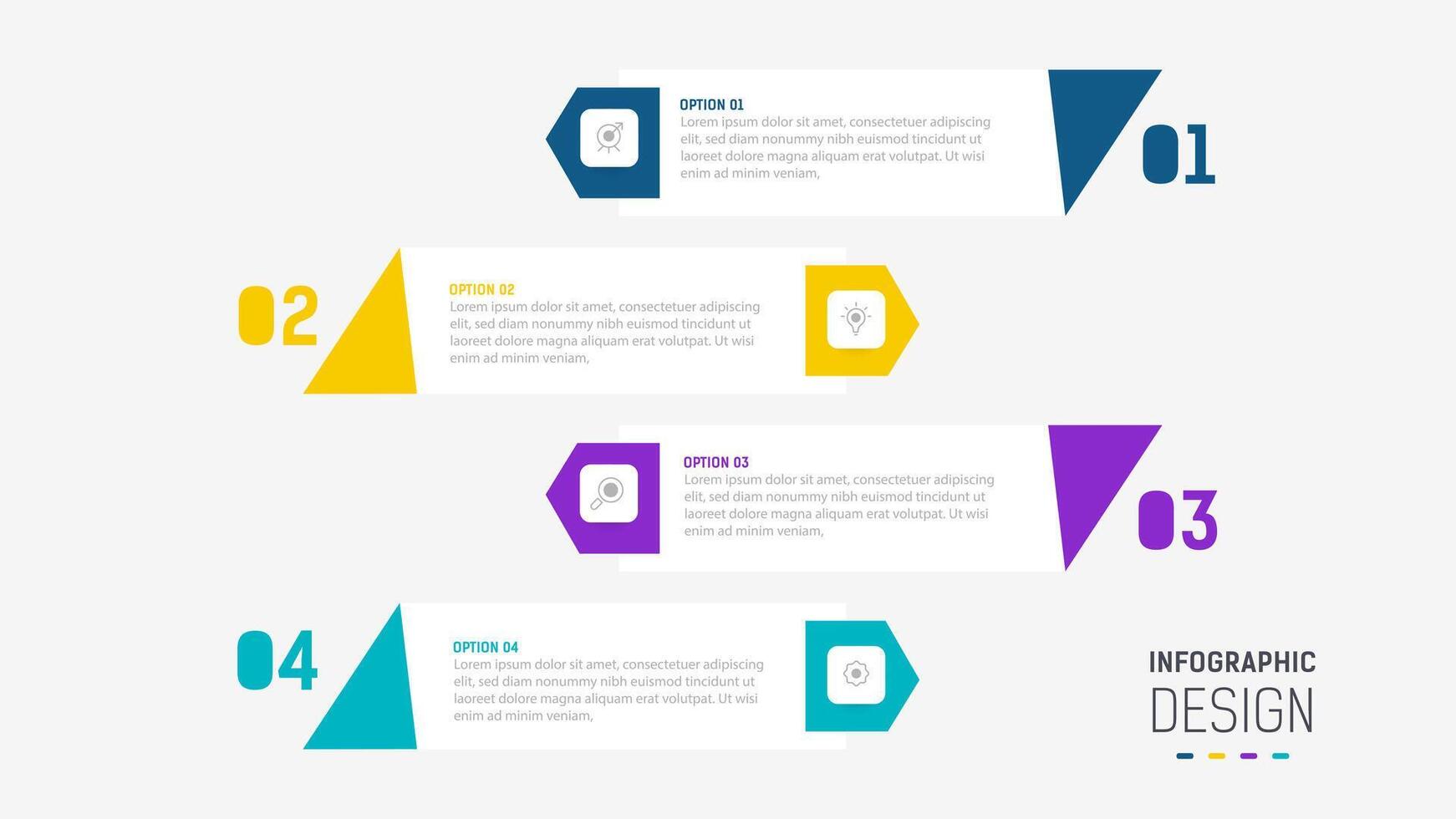 OPTION 01
Lorem ipsum dolor sit amet, consectetuer adipiscing elit, sed diam nonummy nibh euismod tincidunt ut laoreet dolore magna aliquam erat volutpat. Ut wisi enim ad minim veniam,

01

02

OPTION 02
Lorem ipsum dolor sit amet, consectetuer adipiscing elit, sed diam nonummy nibh euismod tincidunt ut laoreet dolore magna aliquam erat volutpat. Ut wisi enim ad minim veniam,

OPTION 03
Lorem ipsum dolor sit amet, consectetuer adipiscing elit, sed diam nonummy nibh euismod tincidunt ut laoreet dolore magna aliquam erat volutpat. Ut wisi enim ad minim veniam,

03

04

OPTION 04
Lorem ipsum dolor sit amet, consectetuer adipiscing elit, sed diam nonummy nibh euismod tincidunt ut laoreet dolore magna aliquam erat volutpat. Ut wisi enim ad minim veniam,

INFOGRAPHIC
DESIGN