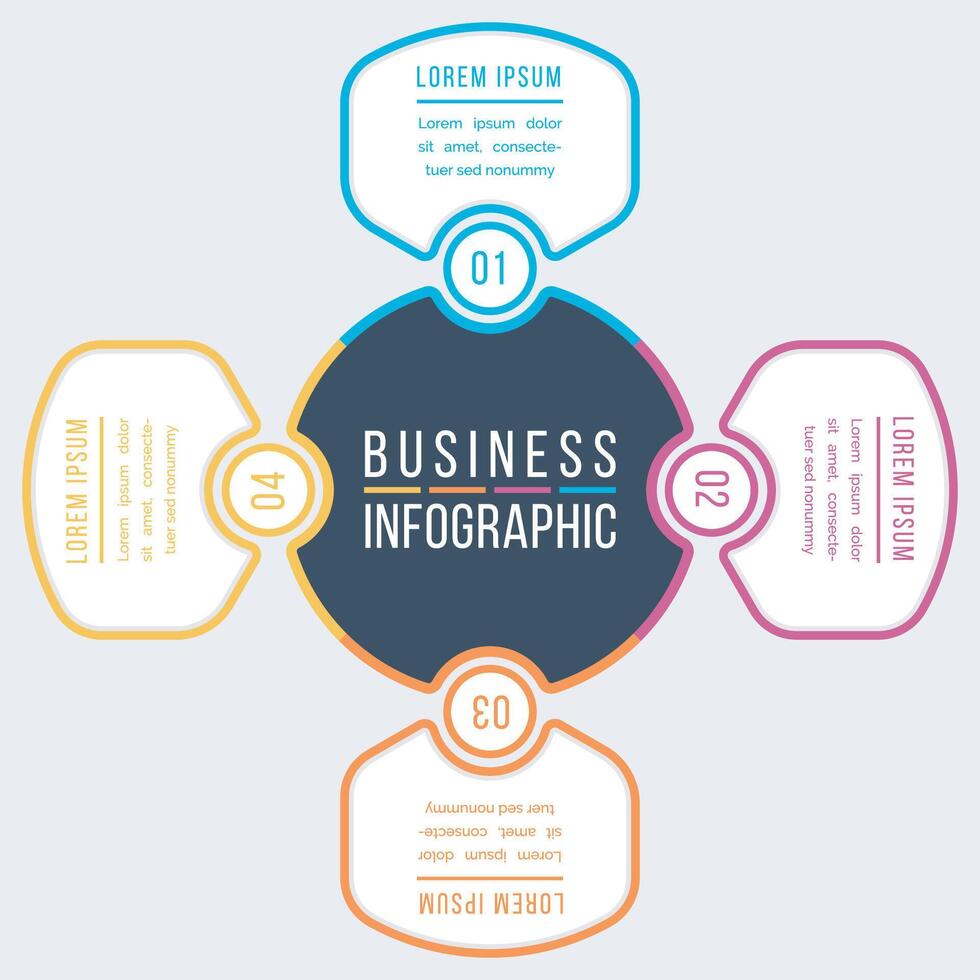 LOREM IPSUM

Lorem ipsum dolor sit amet, consectetuer sed nonummy

01

BUSINESS
INFOGRAPHIC

02

LOREM IPSUM

Lorem ipsum dolor sit amet, consectetuer sed nonummy

03

LOREM IPSUM

Lorem ipsum dolor sit amet, consectetuer sed nonummy

04

LOREM IPSUM

Lorem ipsum dolor sit amet, consectetuer sed nonummy