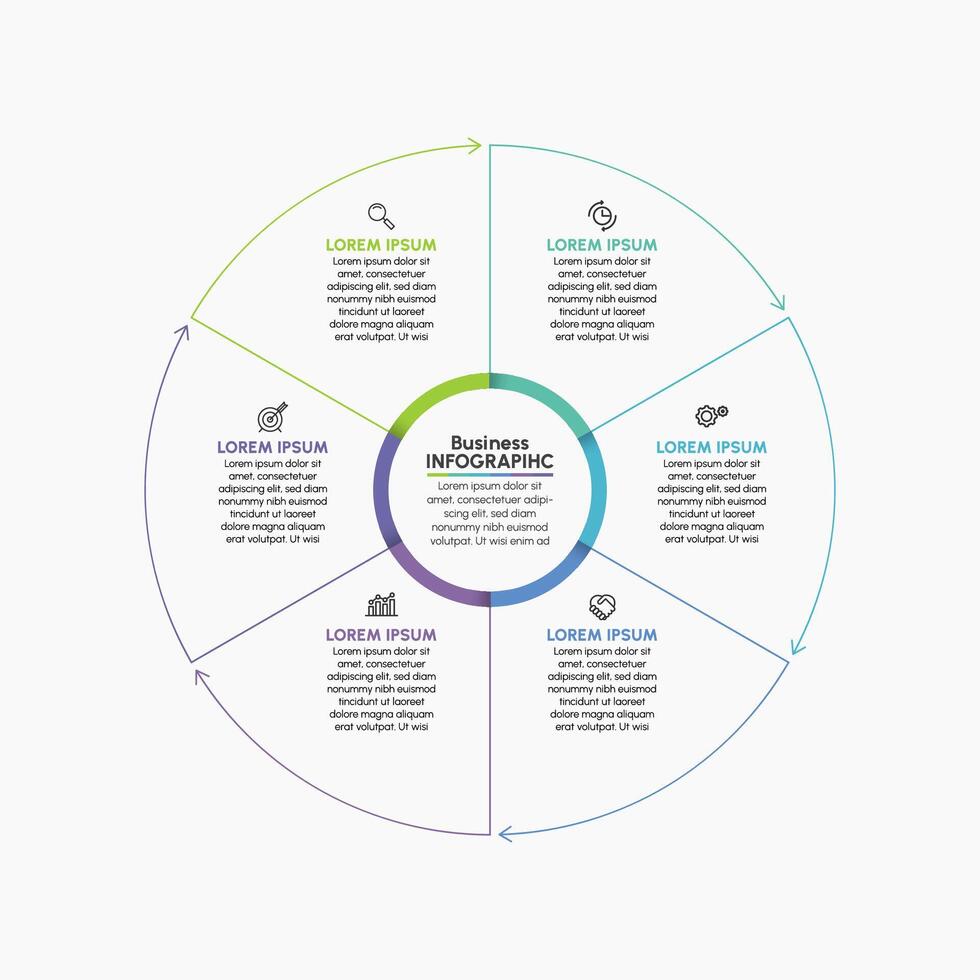 LOREM IPSUM
Lorem ipsum dolor sit amet, consectetuer adipiscing elit, sed diam nonummy nibh euismod tincidunt ut laoreet dolore magna aliquam erat volutpat. Ut wisi

LOREM IPSUM
Lorem ipsum dolor sit amet, consectetuer adipiscing elit, sed diam nonummy nibh euismod tincidunt ut laoreet dolore magna aliquam erat volutpat. Ut wisi

LOREM IPSUM
Lorem ipsum dolor sit amet, consectetuer adipiscing elit, sed diam nonummy nibh euismod tincidunt ut laoreet dolore magna aliquam erat volutpat. Ut wisi

Business
INFOGRAPIHC
Lorem ipsum dolor sit amet, consectetuer adipiscing elit, sed diam nonummy nibh euismod volutpat. Ut wisi enim ad

LOREM IPSUM
Lorem ipsum dolor sit amet, consectetuer adipiscing elit, sed diam nonummy nibh euismod tincidunt ut laoreet dolore magna aliquam erat volutpat. Ut wisi

LOREM IPSUM
Lorem ipsum dolor sit amet, consectetuer adipiscing elit, sed diam nonummy nibh euismod tincidunt ut laoreet dolore magna aliquam erat volutpat. Ut wisi

LOREM IPSUM
Lorem ipsum dolor sit amet, consectetuer adipiscing elit, sed diam nonummy nibh euismod tincidunt ut laoreet dolore magna aliquam erat volutpat. Ut wisi