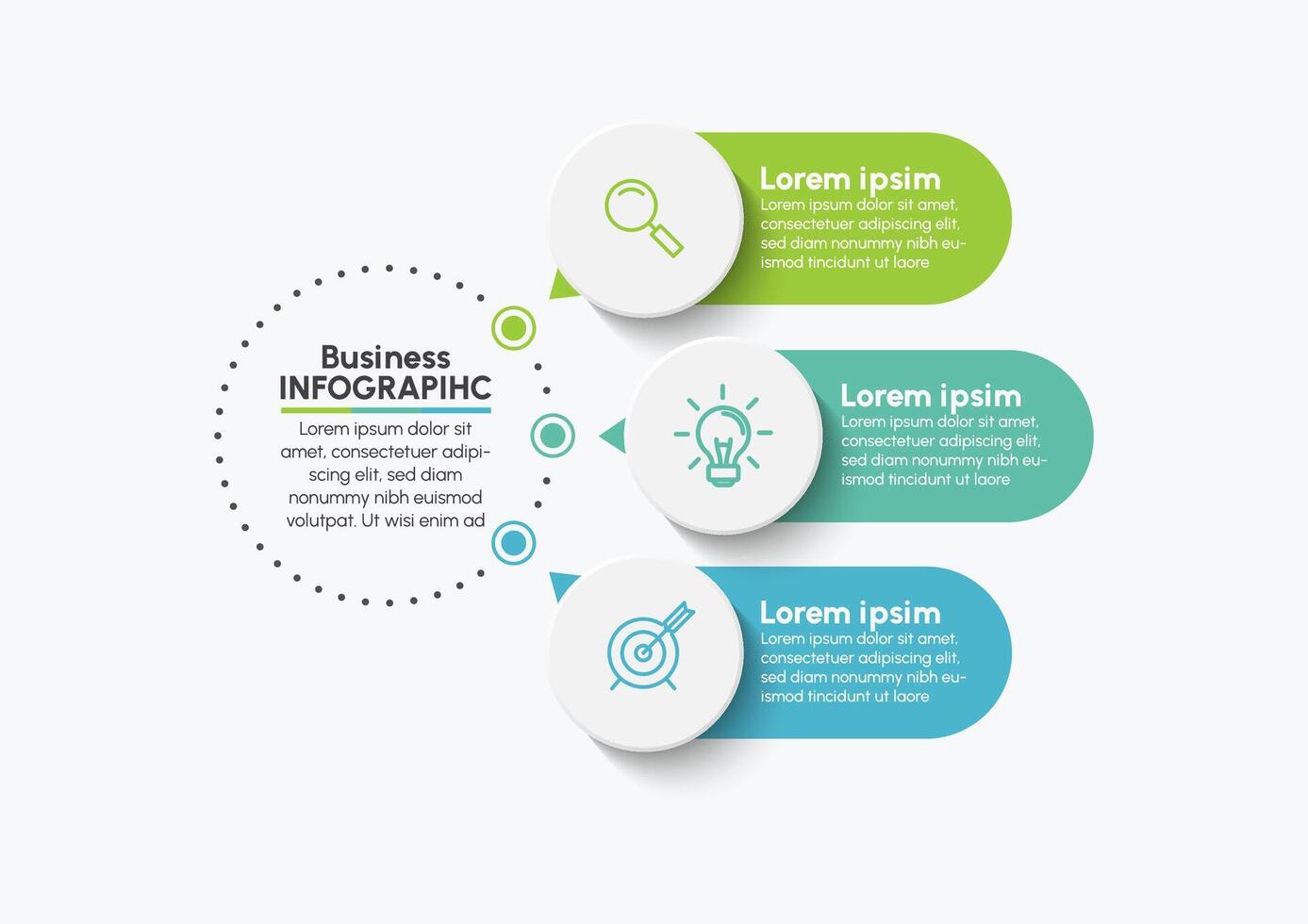 Business
INFOGRAPIHC

Lorem ipsum dolor sit amet, consectetuer adipiscing elit, sed diam nonummy nibh euismod volutpat. Ut wisi enim ad

Lorem ipsim
Lorem ipsum dolor sit amet, consectetuer adipiscing elit, sed diam nonummy nibh euismod tincidunt ut laore

Lorem ipsim
Lorem ipsum dolor sit amet, consectetuer adipiscing elit, sed diam nonummy nibh euismod tincidunt ut laore

Lorem ipsim
Lorem ipsum dolor sit amet, consectetuer adipiscing elit, sed diam nonummy nibh euismod tincidunt ut laore