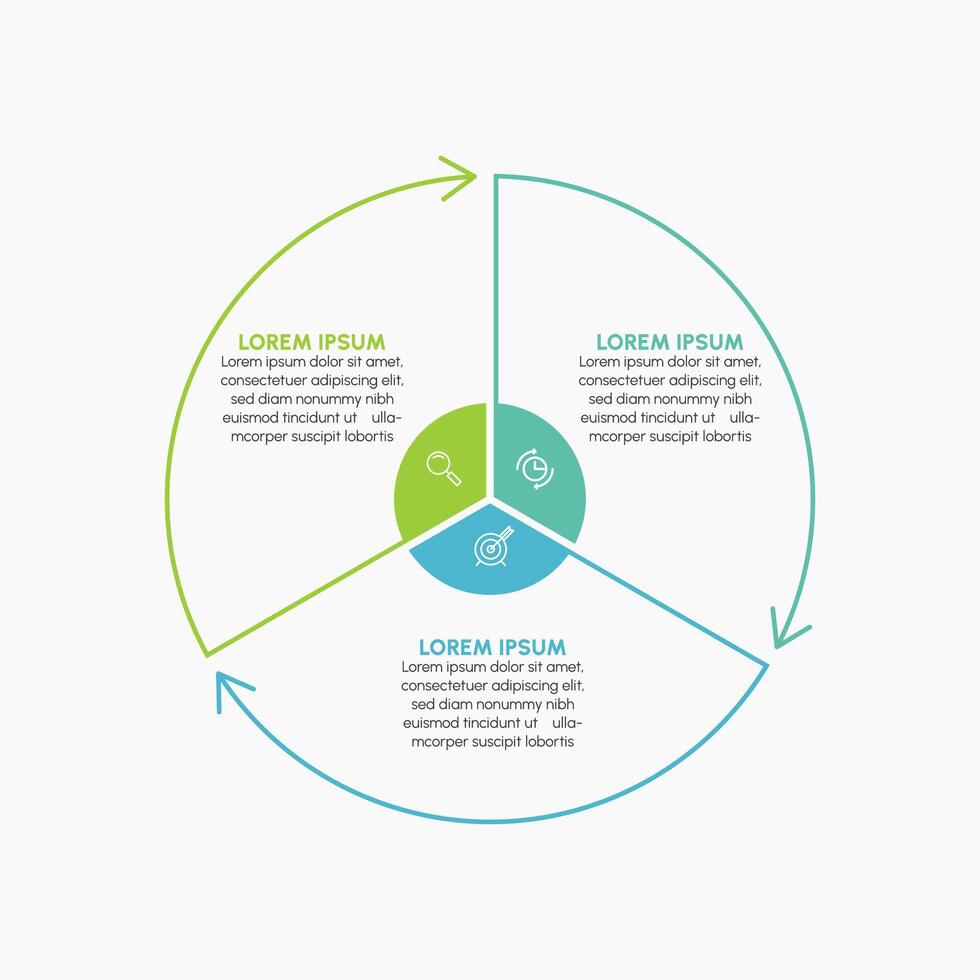 LOREM IPSUM
Lorem ipsum dolor sit amet, consectetuer adipiscing elit, sed diam nonummy nibh euismod tincidunt ut ullamcorper suscipit lobortis

LOREM IPSUM
Lorem ipsum dolor sit amet, consectetuer adipiscing elit, sed diam nonummy nibh euismod tincidunt ut ullamcorper suscipit lobortis

LOREM IPSUM
Lorem ipsum dolor sit amet, consectetuer adipiscing elit, sed diam nonummy nibh euismod tincidunt ut ullamcorper suscipit lobortis