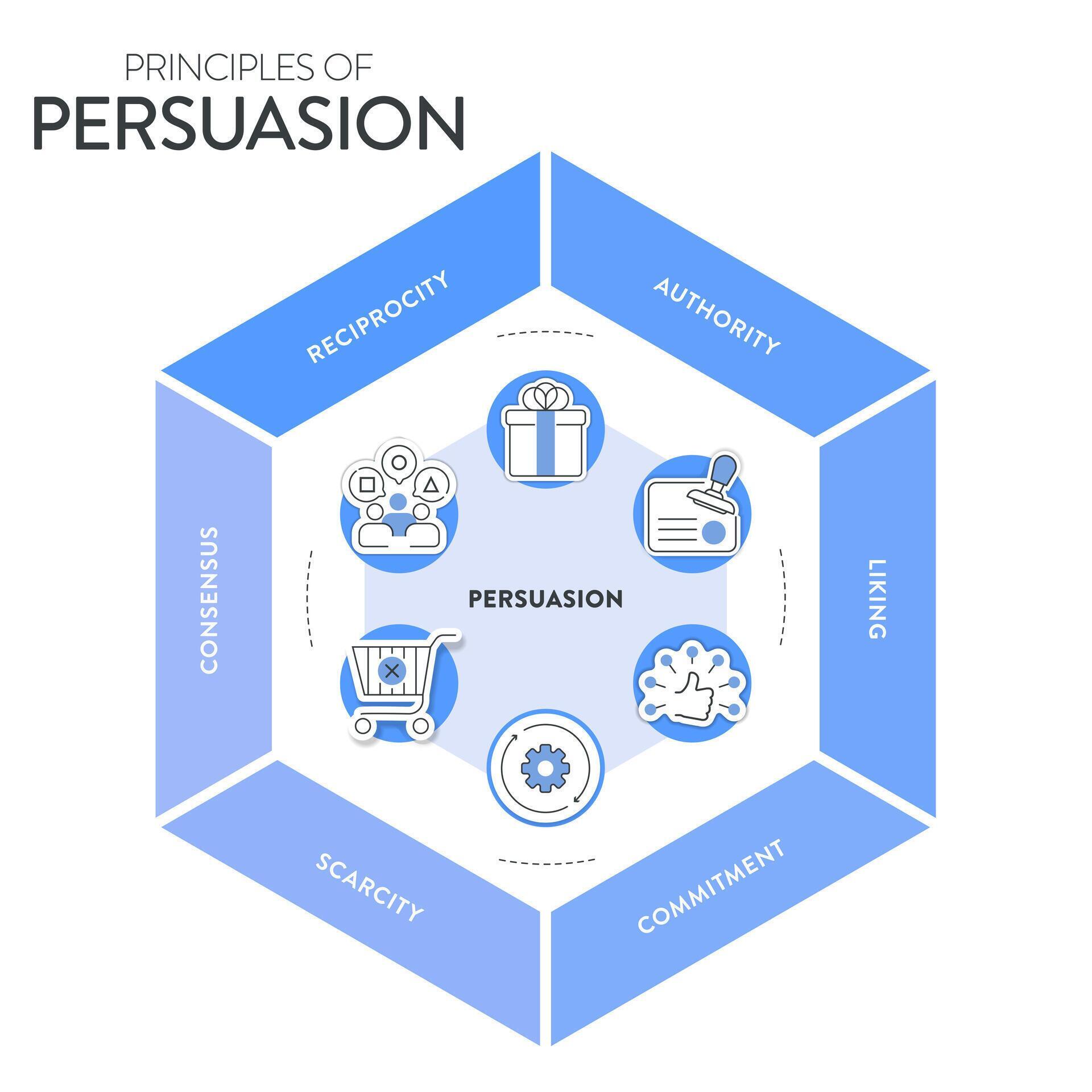 PRINCIPLES OF
PERSUASION

RECIPROCITY

AUTHORITY

LIKING

COMMITMENT

SCARCITY

CONSENSUS

PERSUASION