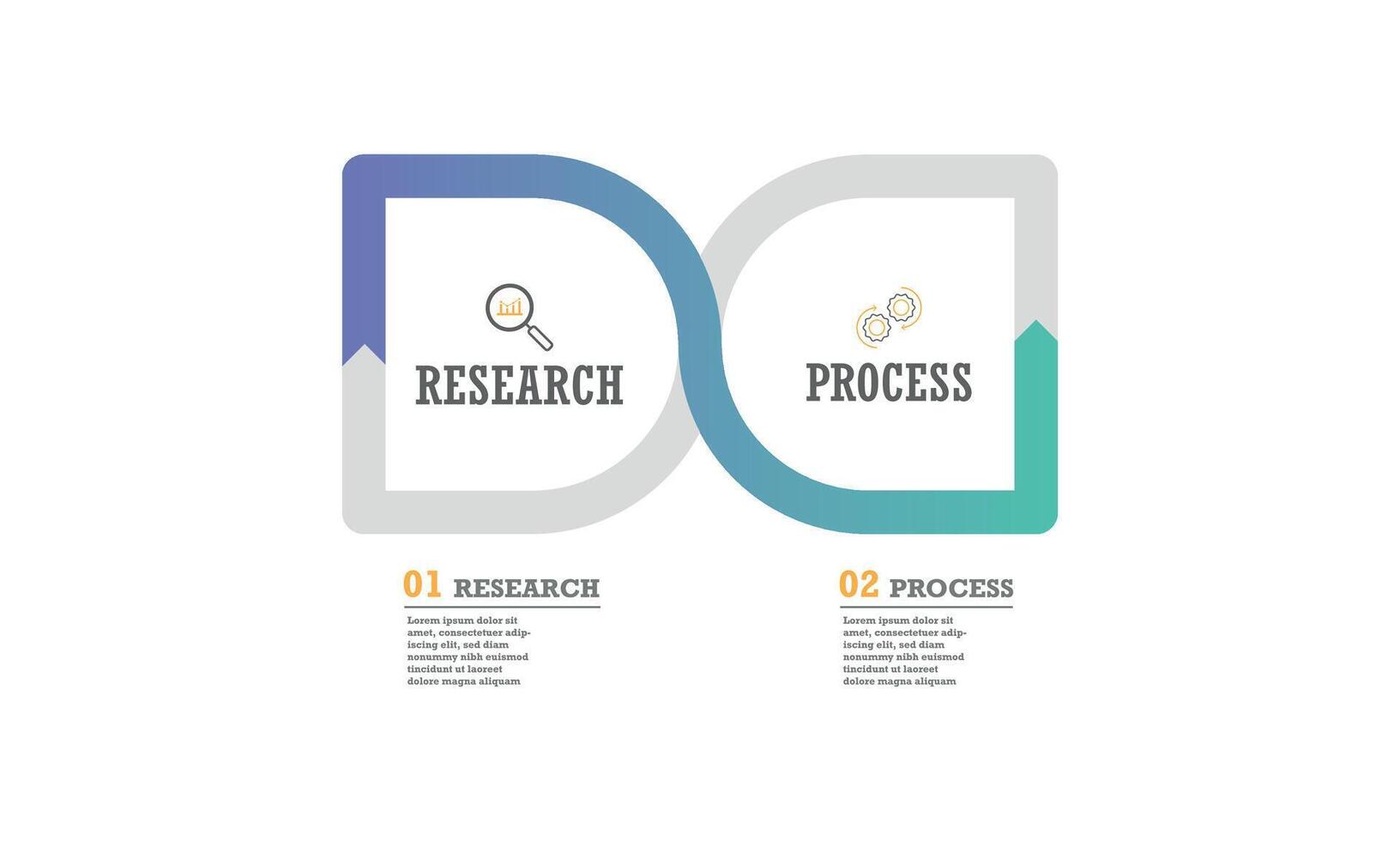 RESEARCH

PROCESS

01 RESEARCH

Lorem ipsum dolor sit amet, consectetuer adipiscing elit, sed diam nonummy nibh euismod tincidunt ut laoreet dolore magna aliquam

02 PROCESS

Lorem ipsum dolor sit amet, consectetuer adipiscing elit, sed diam nonummy nibh euismod tincidunt ut laoreet dolore magna aliquam