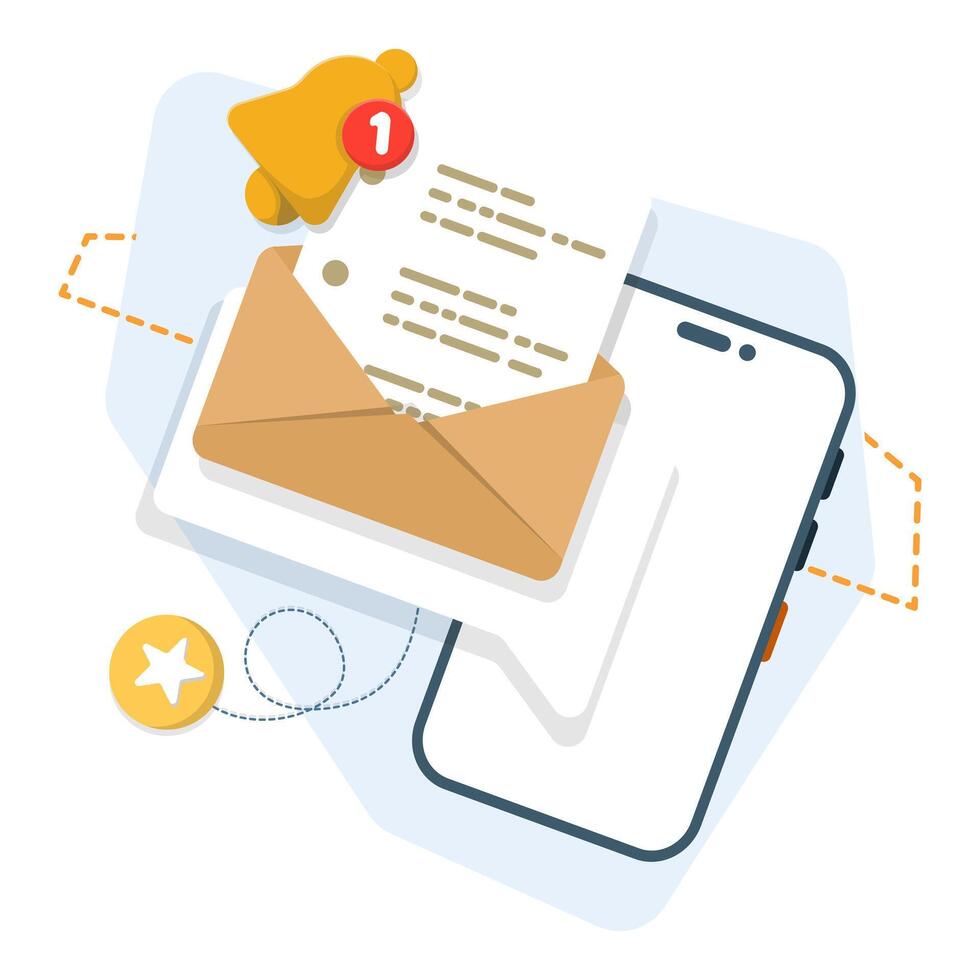 1