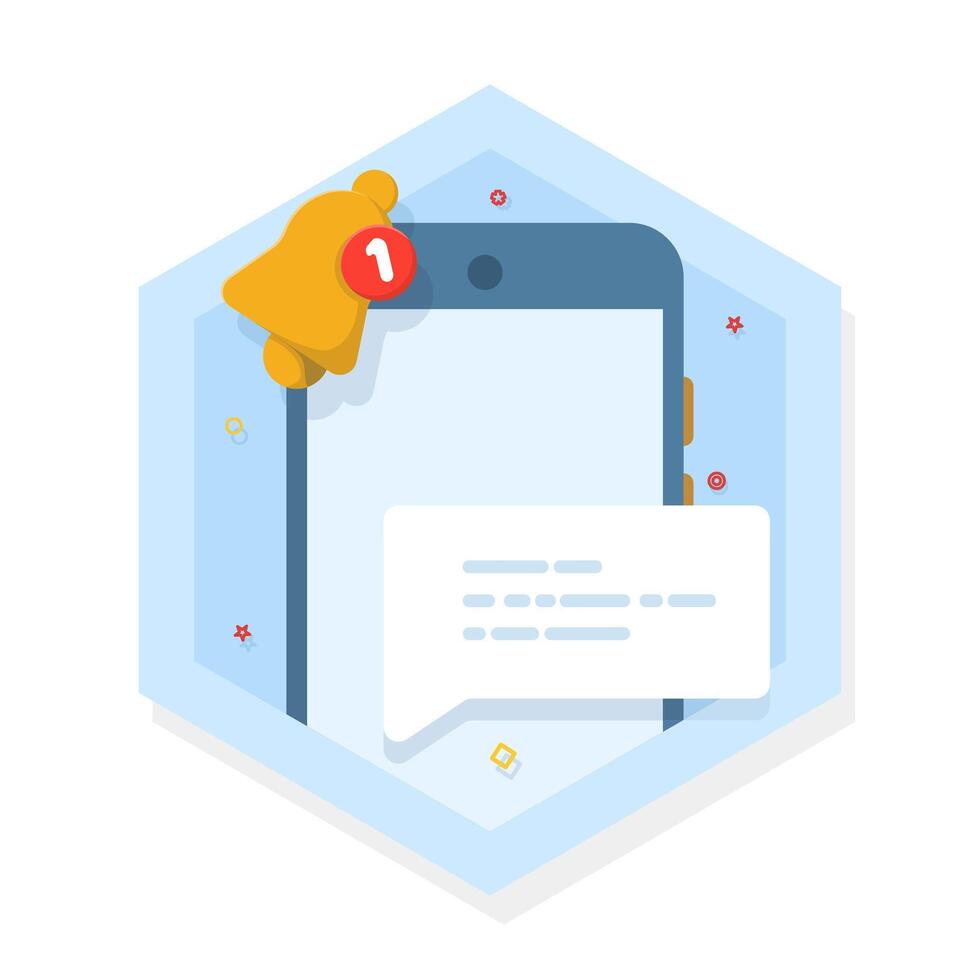 1