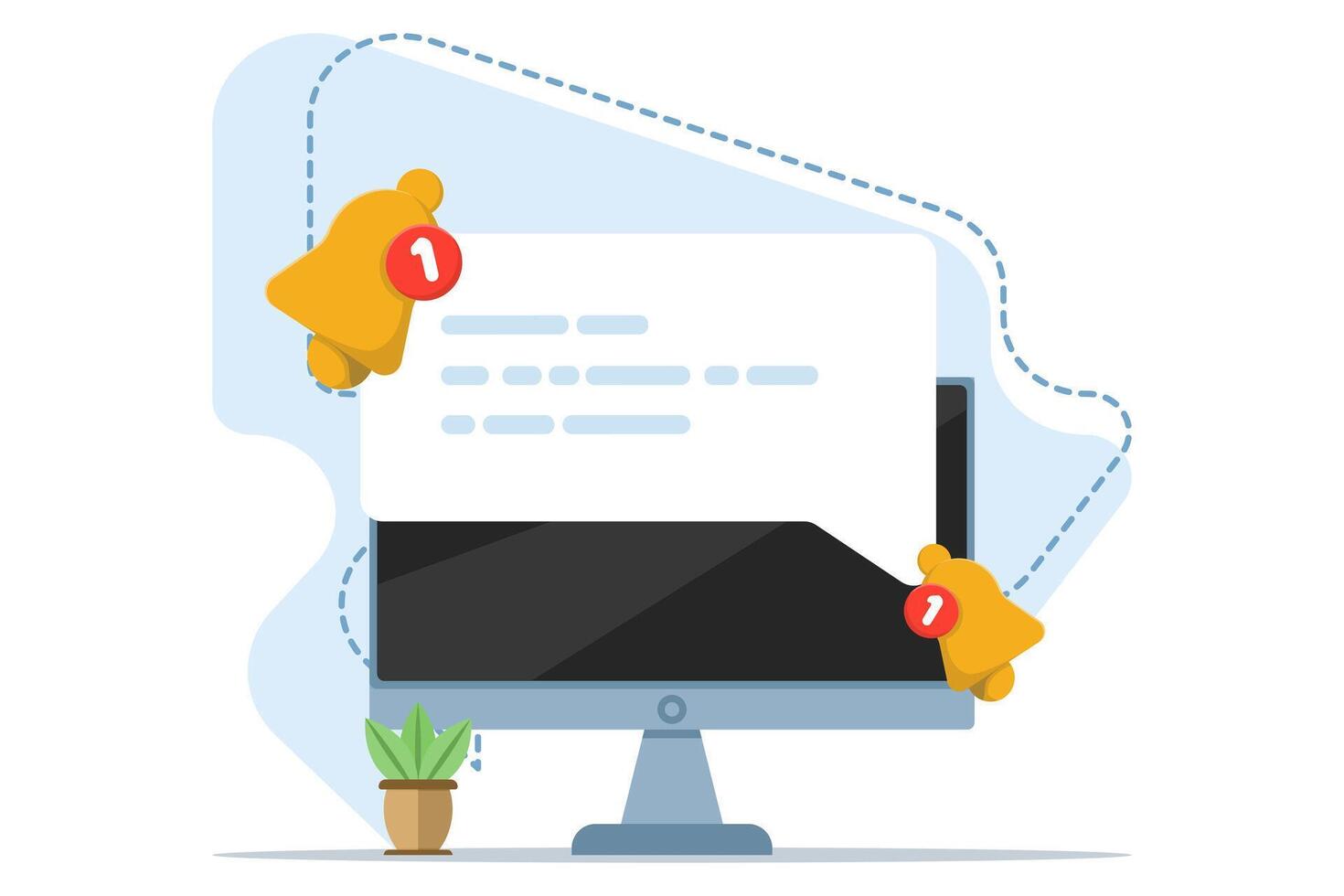 1

1