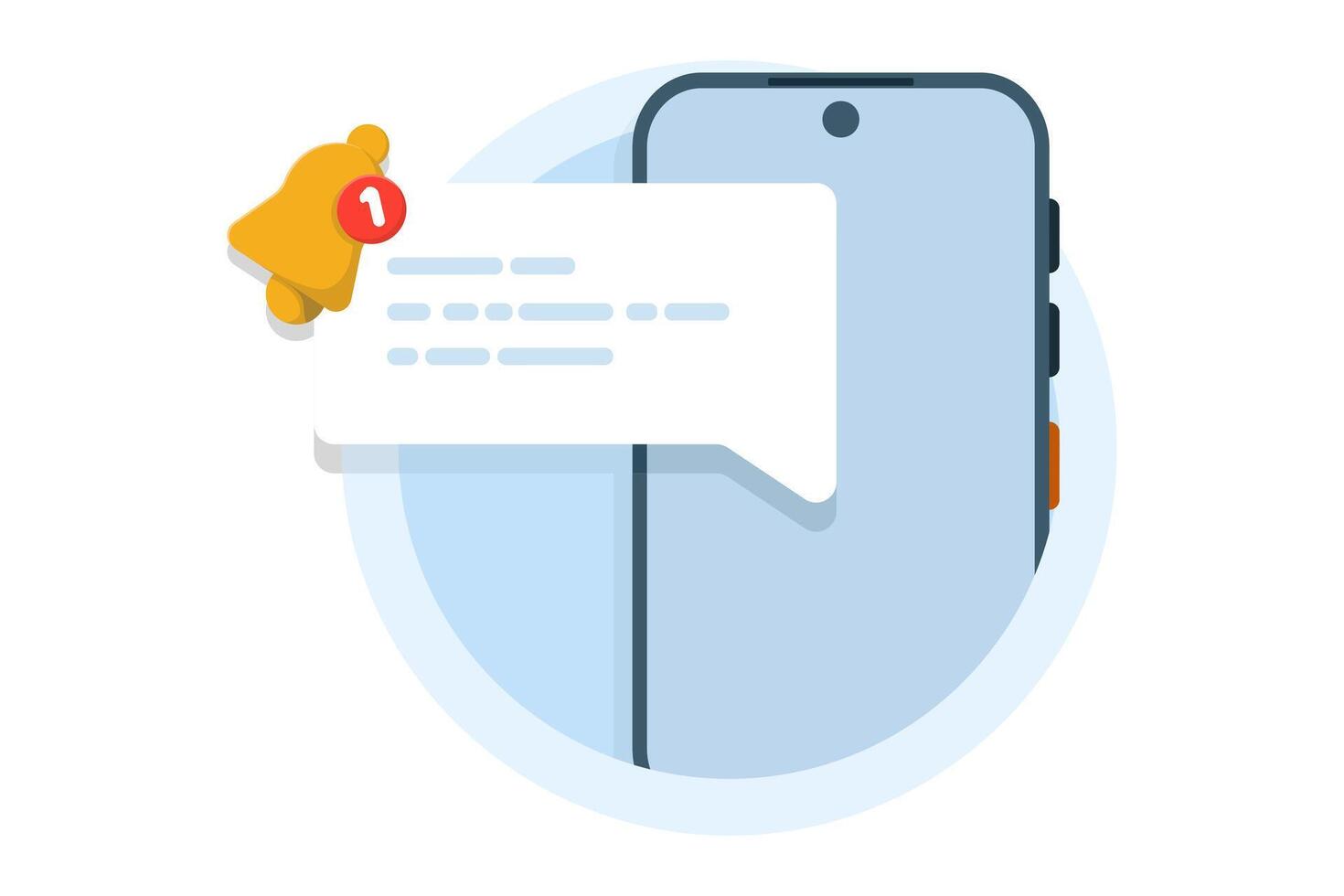 1