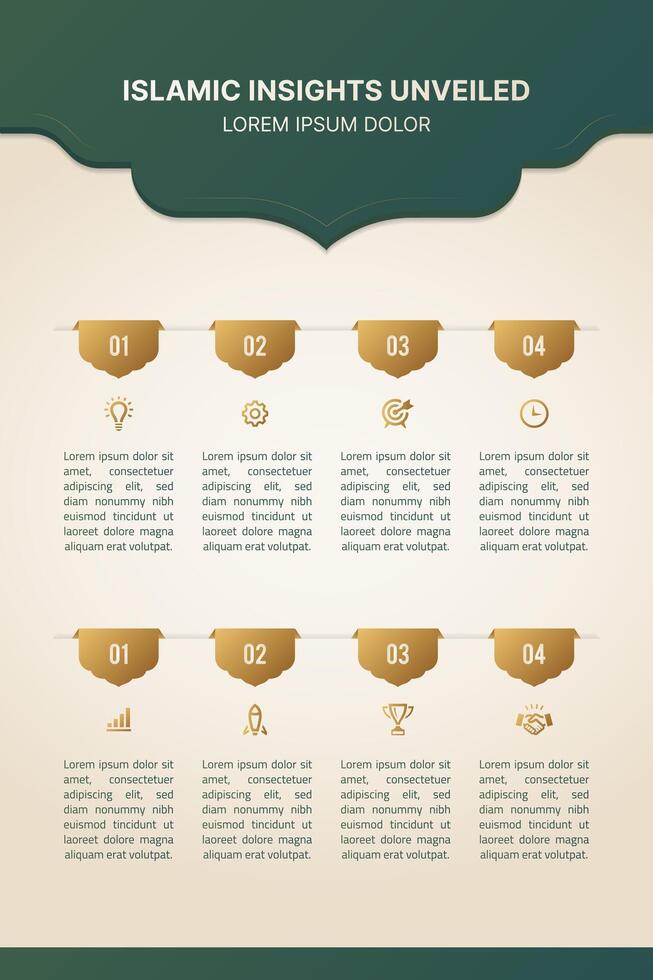 ISLAMIC INSIGHTS UNVEILED
LOREM IPSUM DOLOR

01

Lorem ipsum dolor sit amet, consectetuer adipiscing elit, sed diam nonummy nibh euismod tincidunt ut laoreet dolore magna aliquam erat volutpat.

02

Lorem ipsum dolor sit amet, consectetuer adipiscing elit, sed diam nonummy nibh euismod tincidunt ut laoreet dolore magna aliquam erat volutpat.

03

Lorem ipsum dolor sit amet, consectetuer adipiscing elit, sed diam nonummy nibh euismod tincidunt ut laoreet dolore magna aliquam erat volutpat.

04

Lorem ipsum dolor sit amet, consectetuer adipiscing elit, sed diam nonummy nibh euismod tincidunt ut laoreet dolore magna aliquam erat volutpat.

01

Lorem ipsum dolor sit amet, consectetuer adipiscing elit, sed diam nonummy nibh euismod tincidunt ut laoreet dolore magna aliquam erat volutpat.

02

Lorem ipsum dolor sit amet, consectetuer adipiscing elit, sed diam nonummy nibh euismod tincidunt ut laoreet dolore magna aliquam erat volutpat.

03

Lorem ipsum dolor sit amet, consectetuer adipiscing elit, sed diam nonummy nibh euismod tincidunt ut laoreet dolore magna aliquam erat volutpat.

04

Lorem ipsum dolor sit amet, consectetuer adipiscing elit, sed diam nonummy nibh euismod tincidunt ut laoreet dolore magna aliquam erat volutpat.