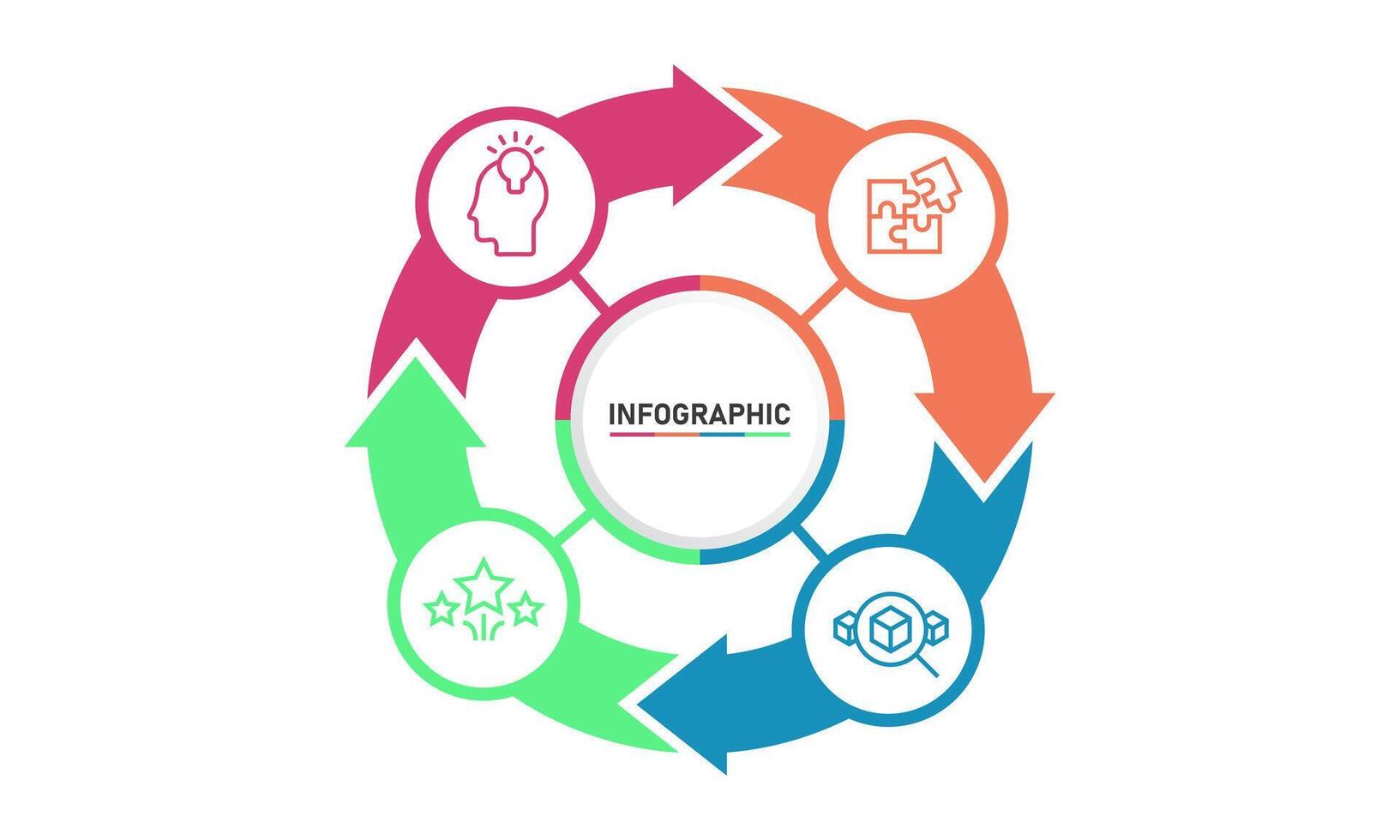 INFOGRAPHIC