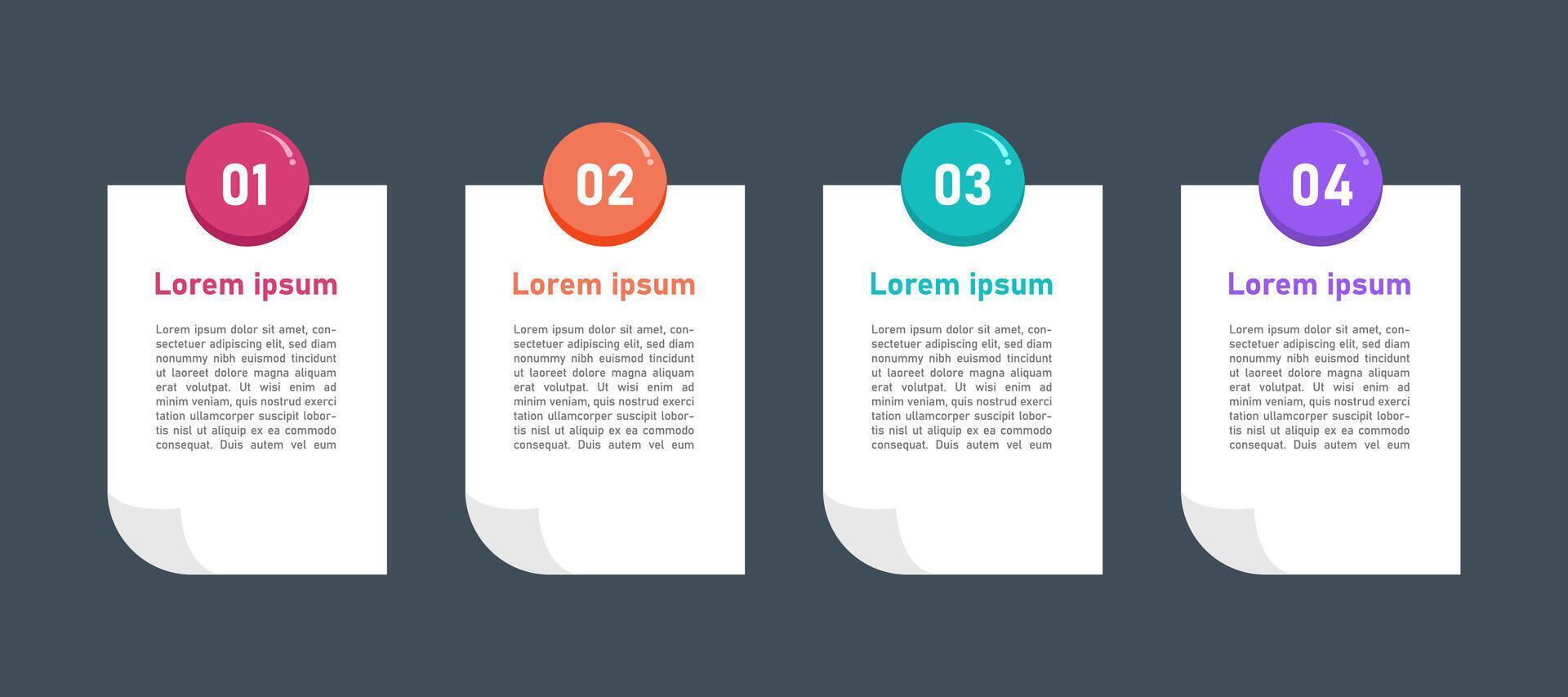 01

Lorem ipsum

Lorem ipsum dolor sit amet, consectetuer adipiscing elit, sed diam nonummy nibh euismod tincidunt ut laoreet dolore magna aliquam erat volutpat. Ut wisi enim ad minim veniam, quis nostrud exerci tation ullamcorper suscipit lobortis nisl ut aliquip ex ea commodo consequat. Duis autem vel eum

02

Lorem ipsum

Lorem ipsum dolor sit amet, consectetuer adipiscing elit, sed diam nonummy nibh euismod tincidunt ut laoreet dolore magna aliquam erat volutpat. Ut wisi enim ad minim veniam, quis nostrud exerci tation ullamcorper suscipit lobortis nisl ut aliquip ex ea commodo consequat. Duis autem vel eum

03

Lorem ipsum

Lorem ipsum dolor sit amet, consectetuer adipiscing elit, sed diam nonummy nibh euismod tincidunt ut laoreet dolore magna aliquam erat volutpat. Ut wisi enim ad minim veniam, quis nostrud exerci tation ullamcorper suscipit lobortis nisl ut aliquip ex ea commodo consequat. Duis autem vel eum

04

Lorem ipsum

Lorem ipsum dolor sit amet, consectetuer adipiscing elit, sed diam nonummy nibh euismod tincidunt ut laoreet dolore magna aliquam erat volutpat. Ut wisi enim ad minim veniam, quis nostrud exerci tation ullamcorper suscipit lobortis nisl ut aliquip ex ea commodo consequat. Duis autem vel eum