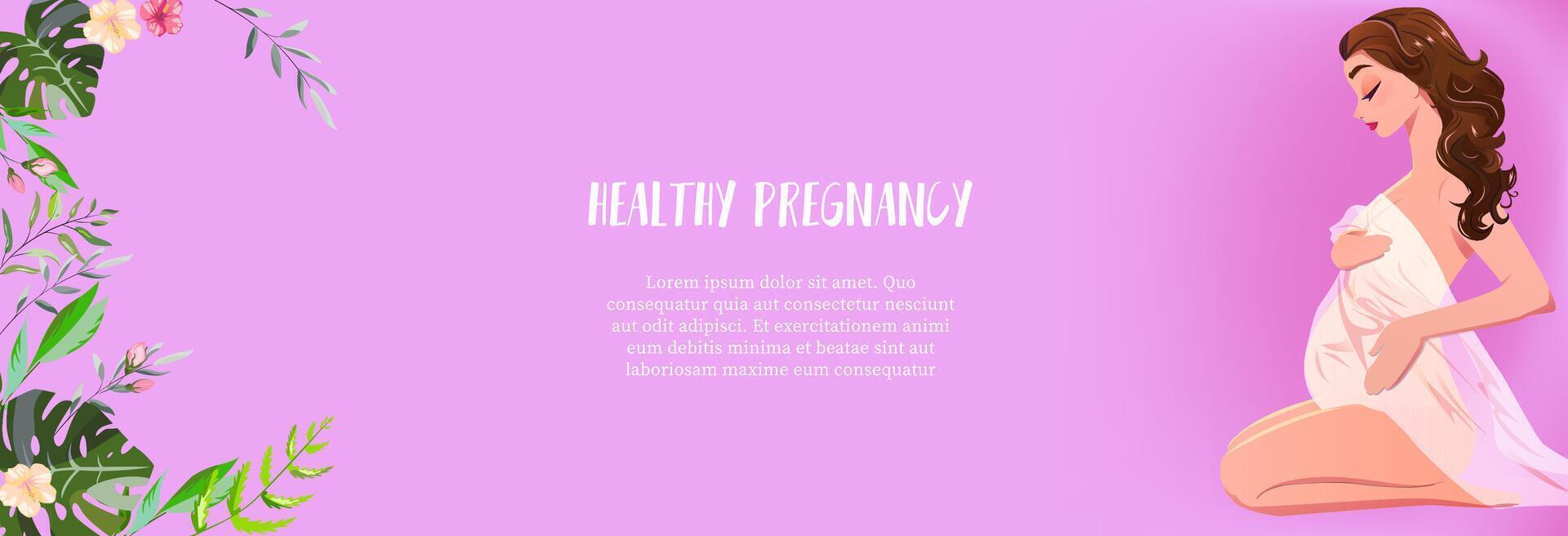 HEALTHY PREGNANCY

Lorem ipsum dolor sit amet. Quo consequatur quia aut consectetur nesciunt aut odit adipisci. Et exercitationem animi eum debitis minima et beatae sint aut laboriosam maxime eum consequatur